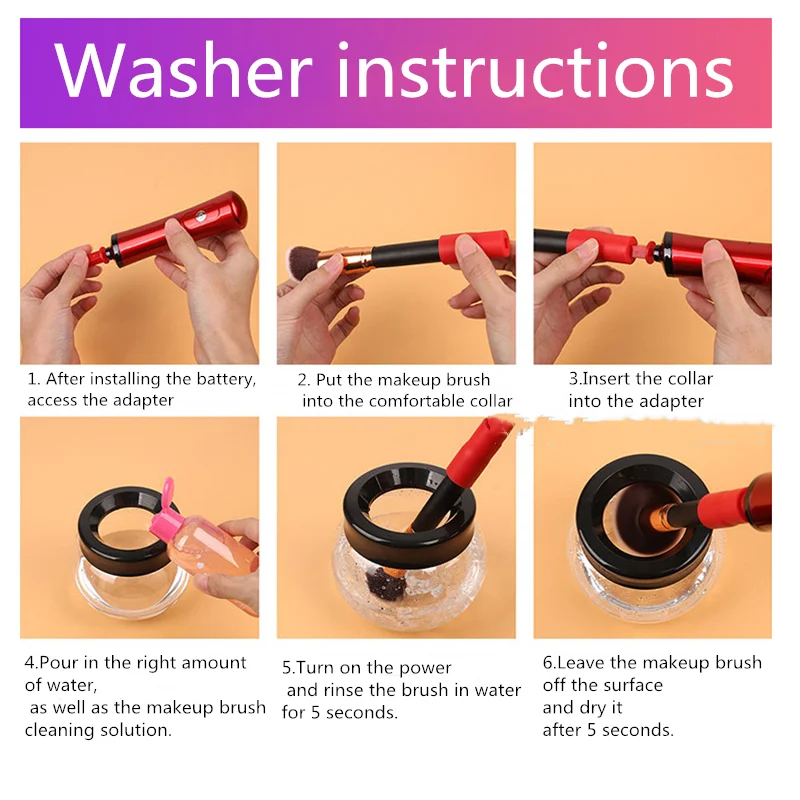 Washer instructions

1. After installing the battery, access the adapter

2. Put the makeup brush into the comfortable collar

3.Insert the collar into the adapter

4.Pour in the right amount of water, as well as the makeup brush cleaning solution.

5.Turn on the power and rinse the brush in water for 5 seconds.

6.Leave the makeup brush off the surface and dry it after 5 seconds.