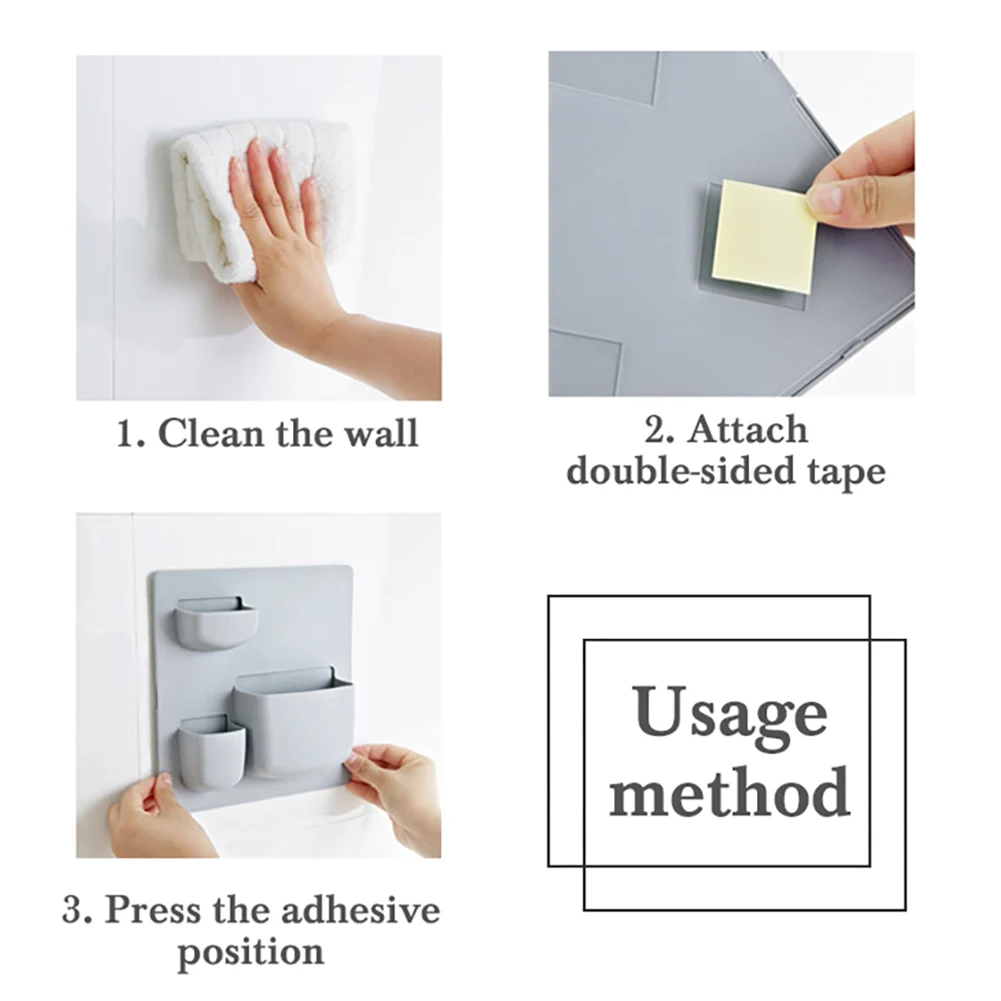 1. Clean the wall

2. Attach double-sided tape

3. Press the adhesive position

Usage method