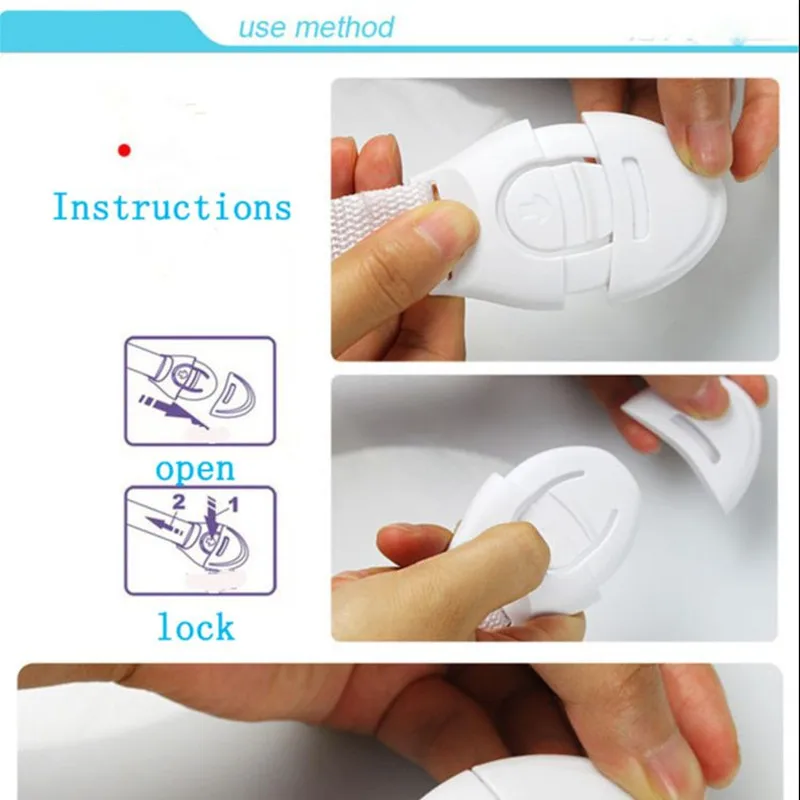 use method

Instructions

open

2 1

lock