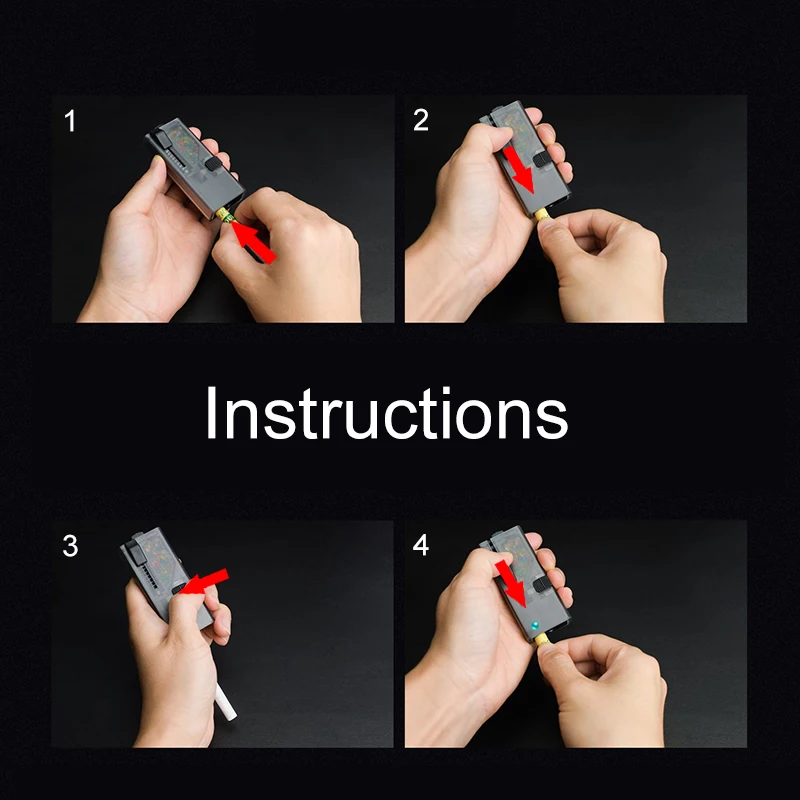 1

2

Instructions

3

4