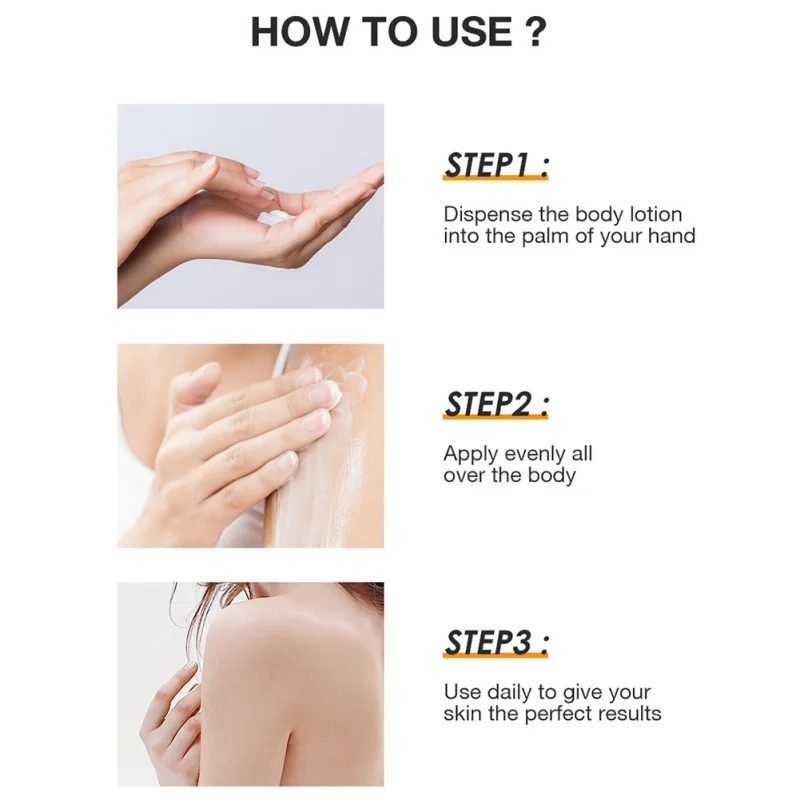 HOW TO USE ?

STEP1 :

Dispense the body lotion into the palm of your hand

STEP2 :

Apply evenly all over the body

STEP3 :

Use daily to give your skin the perfect results