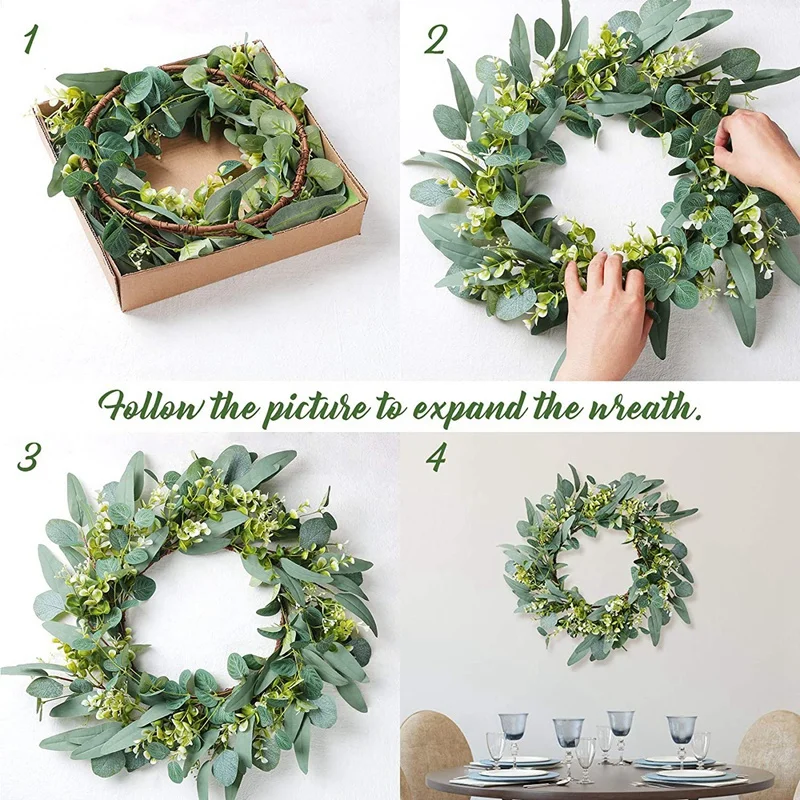 1

2

Follow the picture to expand the wreath.

3

4