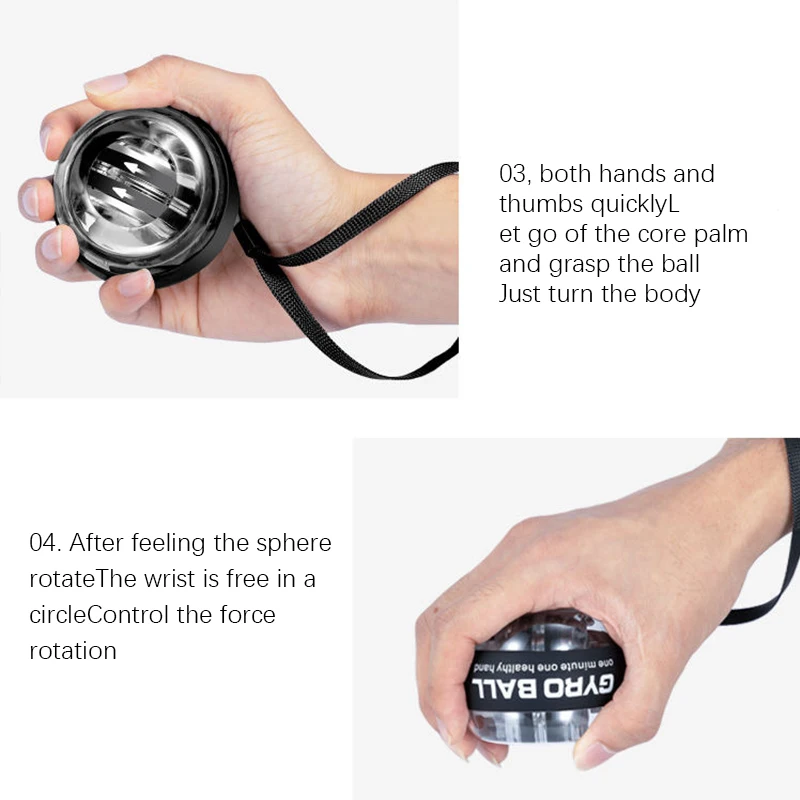 03, both hands and thumbs quicklyL et go of the core palm and grasp the ball Just turn the body

04. After feeling the sphere rotateThe wrist is free in a circleControl the force rotation

GYRO BALL
one minute one healthy hand