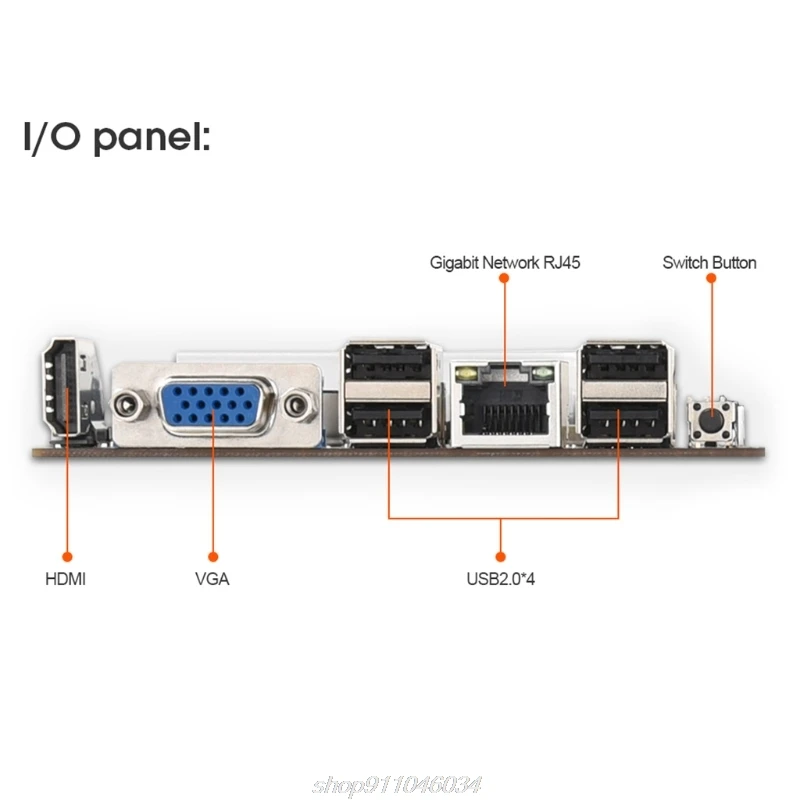 I/O panel:

Gigabit Network RJ45

Switch Button

HDMI

VGA

USB2.0*4

shop911046034