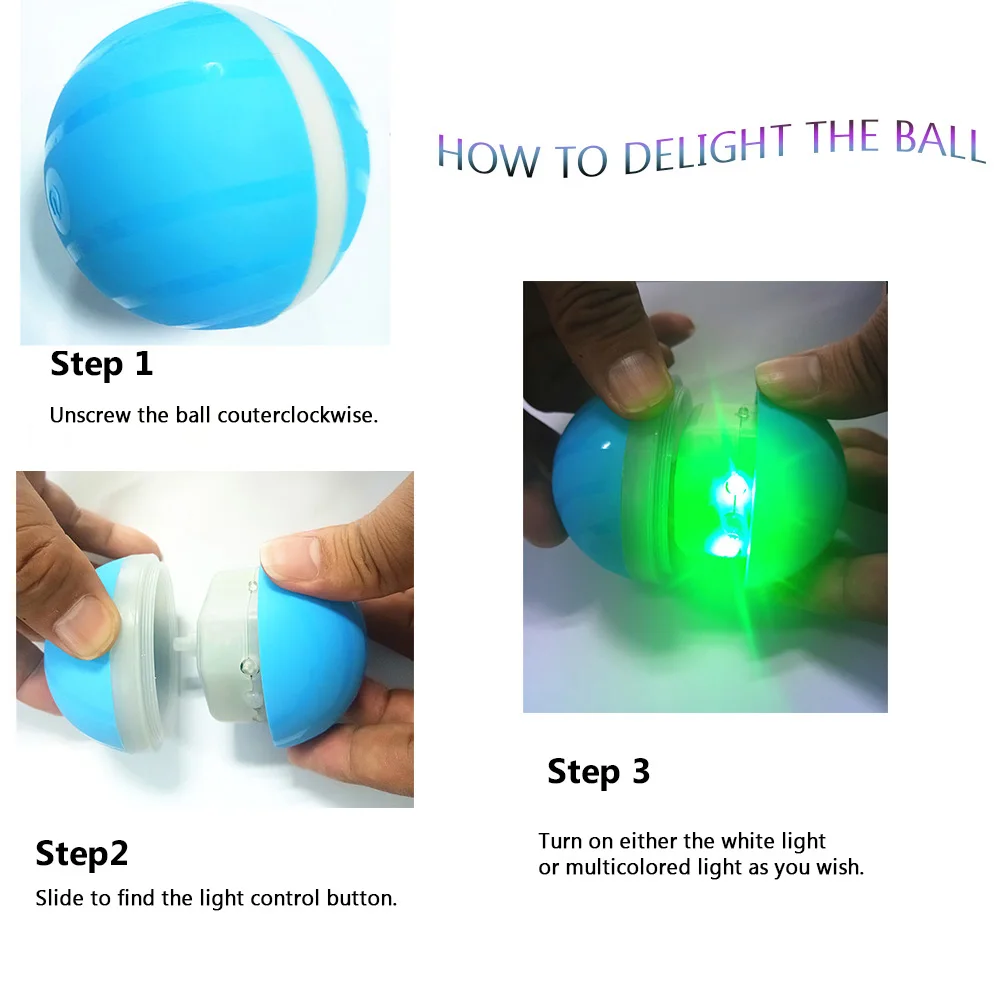 HOW TO DELIGHT THE BALL

Step 1

Unscrew the ball couterclockwise.

Step2

Slide to find the light control button.

Step 3

Turn on either the white light or multicolored light as you wish.