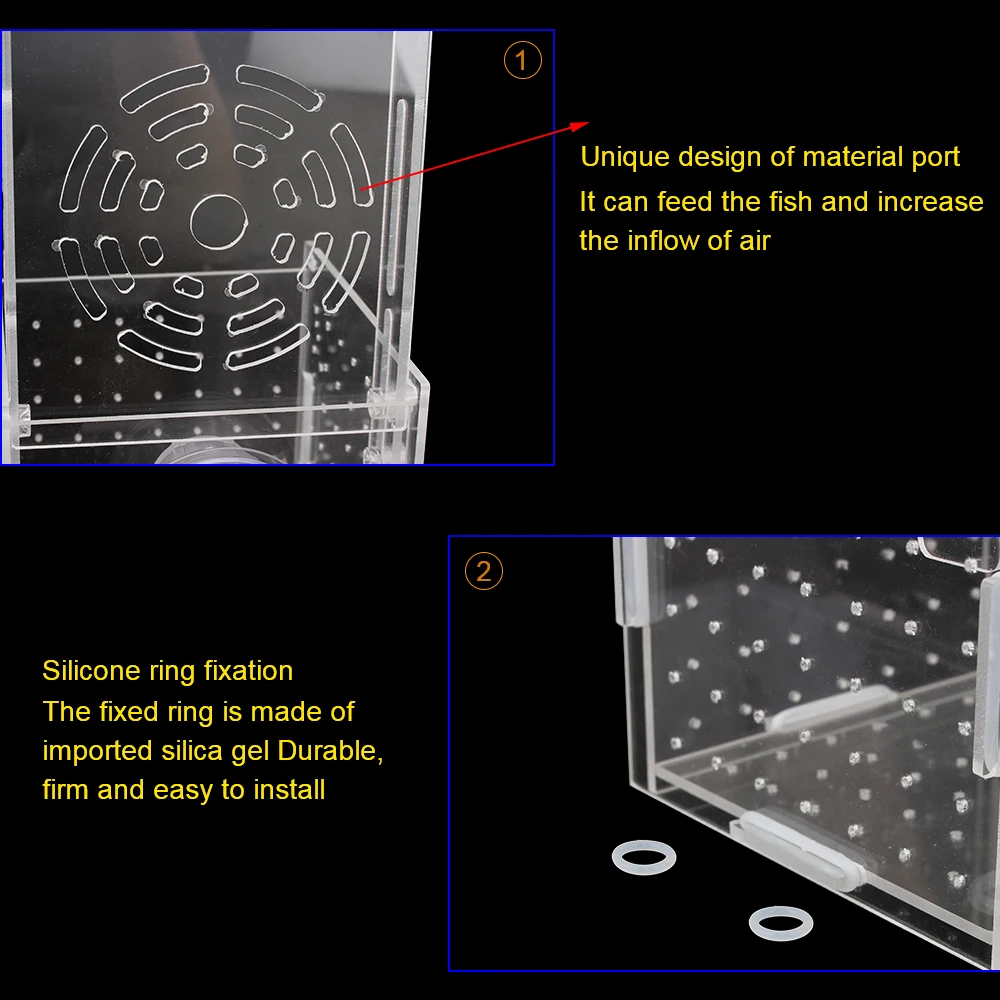 1

Unique design of material port
It can feed the fish and increase the inflow of air

2

Silicone ring fixation
The fixed ring is made of imported silica gel Durable, firm and easy to install