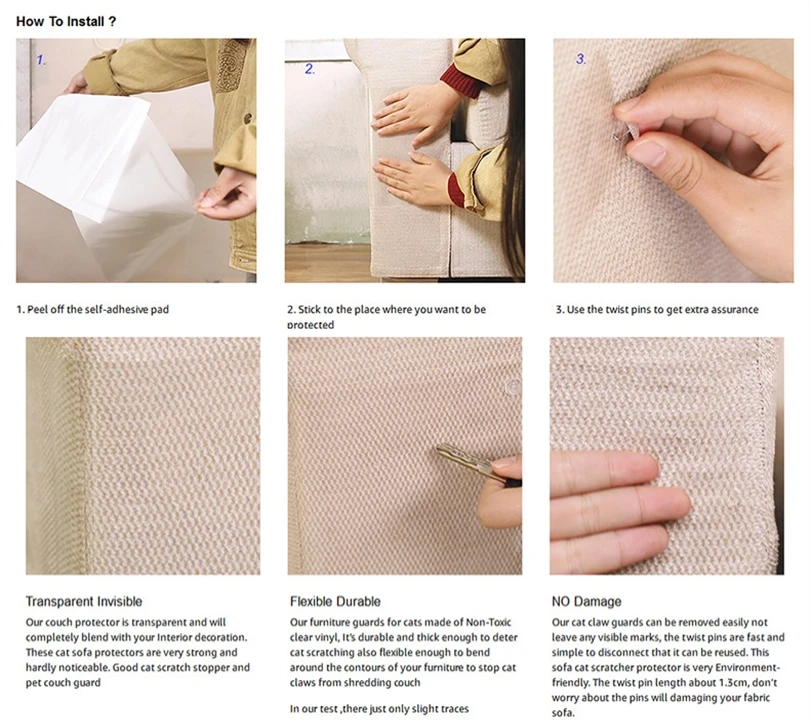 How To Install ?

1.

2.

3.

1. Peel off the self-adhesive pad

2. Stick to the place where you want to be protected

3. Use the twist pins to get extra assurance

Transparent Invisible

Our couch protector is transparent and will completely blend with your Interior decoration. These cat sofa protectors are very strong and hardly noticeable. Good cat scratch stopper and pet couch guard

Flexible Durable

Our furniture guards for cats made of Non-Toxic clear vinyl, It's durable and thick enough to deter cat scratching also flexible enough to bend around the contours of your furniture to stop cat claws from shredding couch

In our test ,there just only slight traces

NO Damage

Our cat claw guards can be removed easily not leave any visible marks, the twist pins are fast and simple to disconnect that it can be reused. This sofa cat scratcher protector is very Environment-friendly. The twist pin length about 1.3cm, don't worry about the pins will damaging your fabric sofa.