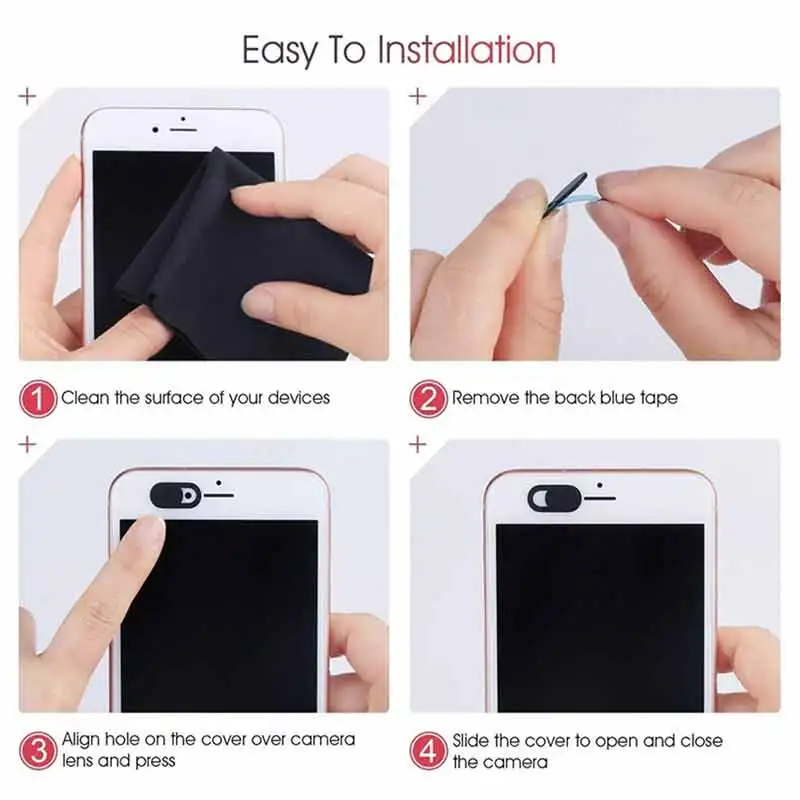 Easy To Installation

1 Clean the surface of your devices

2 Remove the back blue tape

3 Align hole on the cover over camera lens and press

4 Slide the cover to open and close the camera