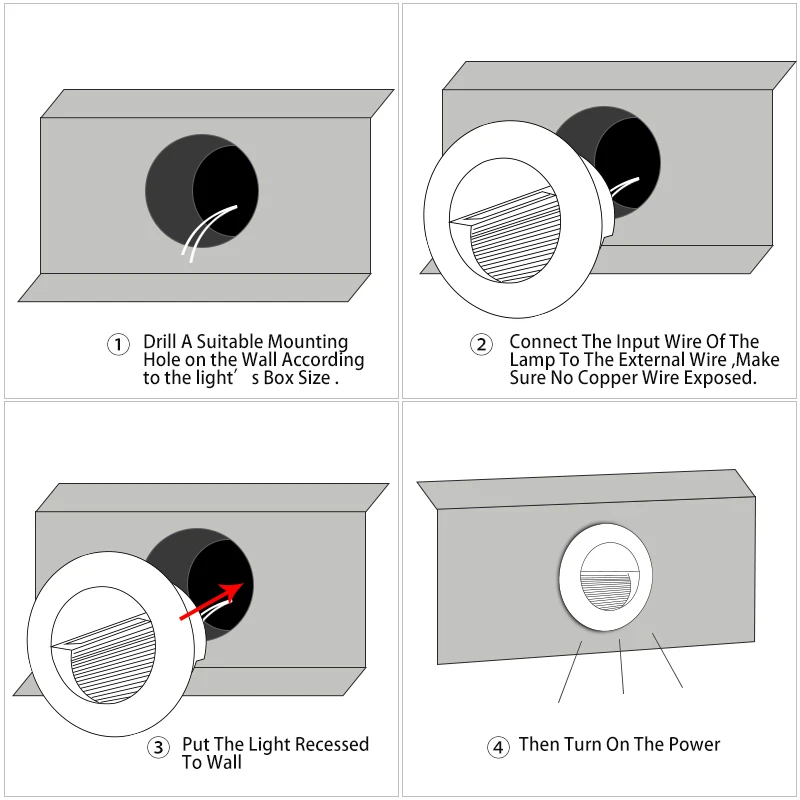 ① Drill A Suitable Mounting Hole on the Wall According to the light’ s Box Size .

② Connect The Input Wire Of The Lamp To The External Wire ,Make Sure No Copper Wire Exposed.

③ Put The Light Recessed To Wall

④ Then Turn On The Power