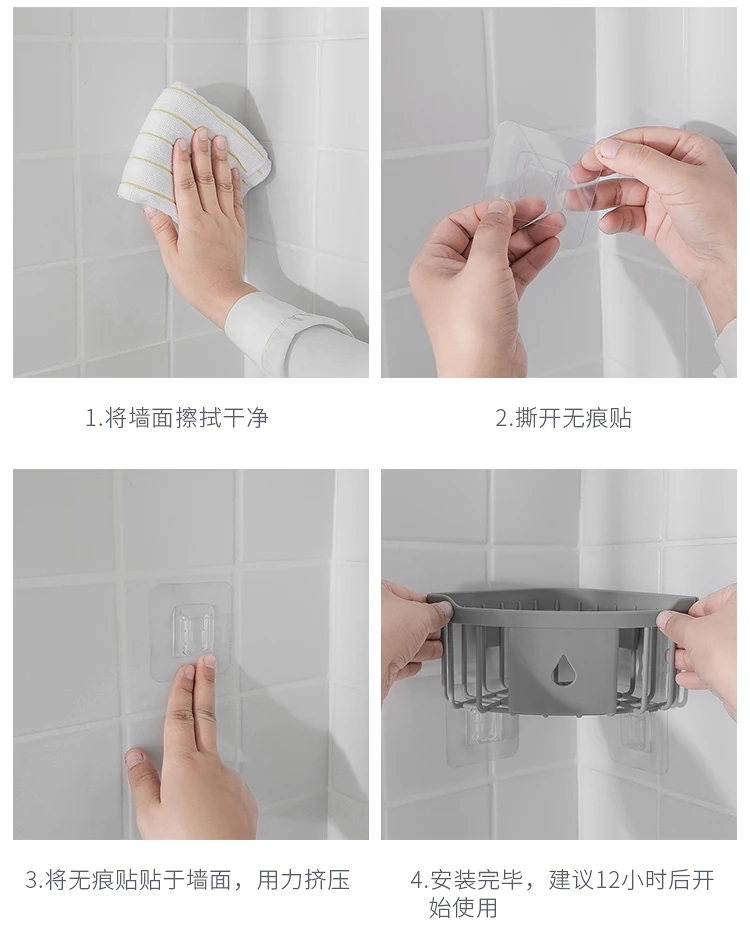 1.将墙面擦拭干净

2.撕开无痕贴

3.将无痕贴贴于墙面，用力挤压

4.安装完毕，建议12小时后开始使用