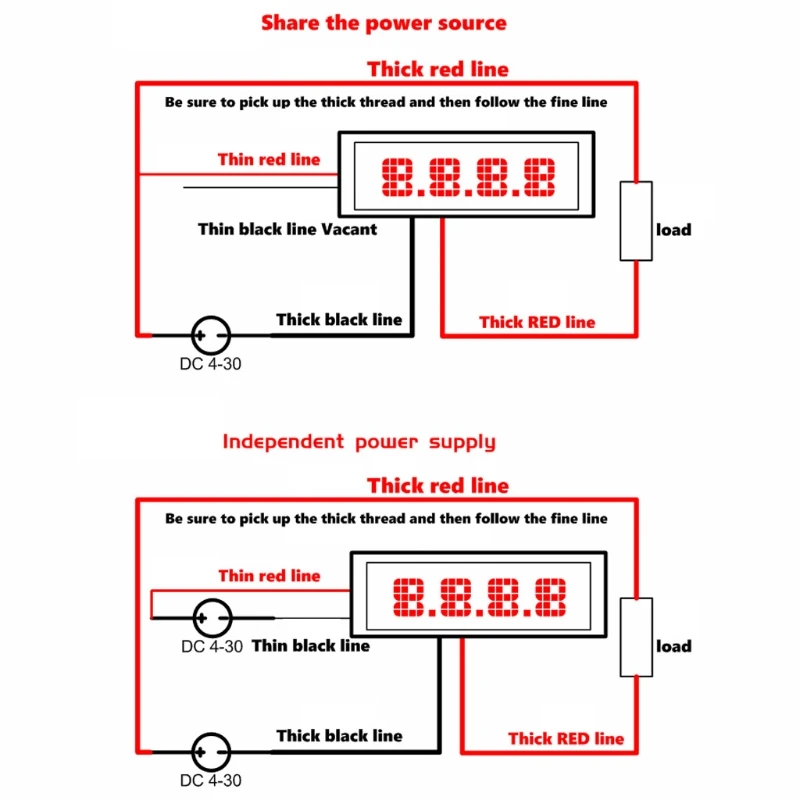 Share the power source

Thick red line

Be sure to pick up the thick thread and then follow the fine line

Thin red line

8.8.8.8

Thin black line Vacant

load

Thick black line

Thick RED line

+ -

DC 4-30

Independent power supply

Thick red line

Be sure to pick up the thick thread and then follow the fine line

Thin red line

8.8.8.8

+ -

DC 4-30 Thin black line

load

Thick black line

Thick RED line

+ -

DC 4-30