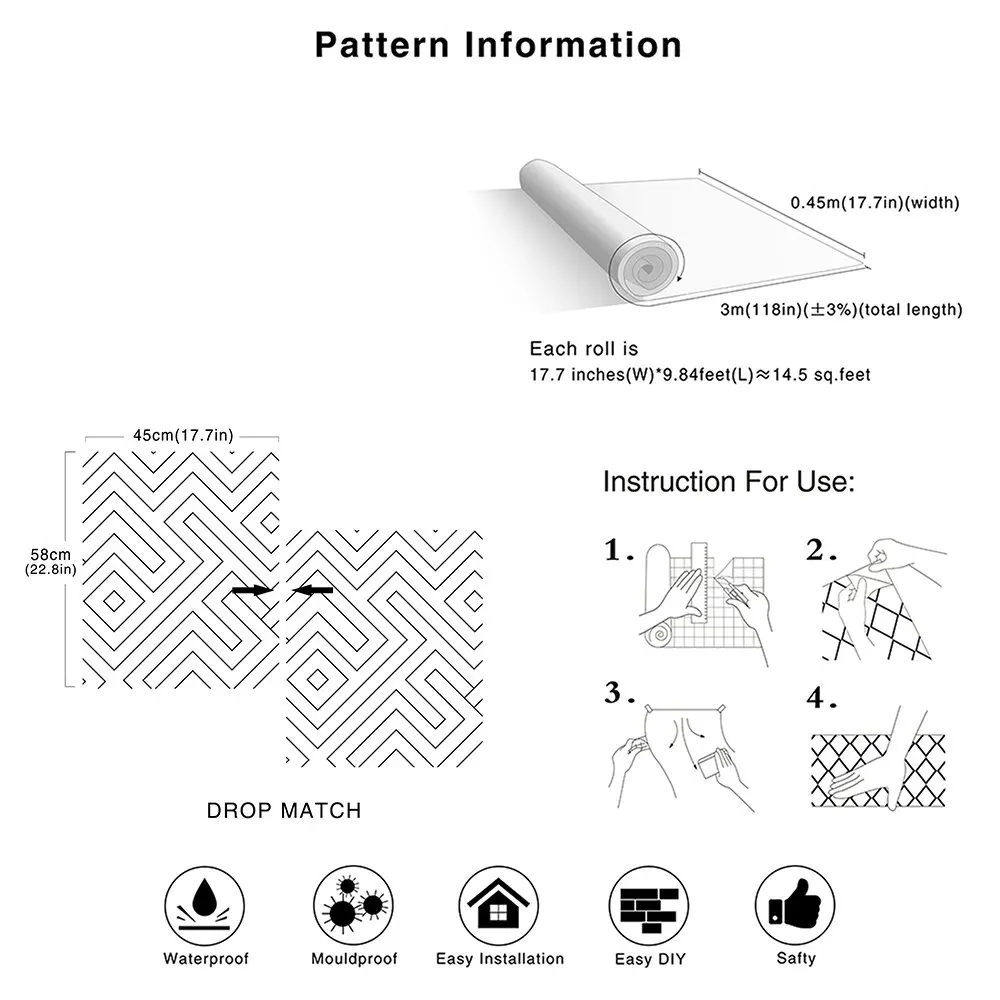 Pattern Information

0.45m(17.7in)(width)

3m(118in)(±3%)(total length)

Each roll is
17.7 inches(W)*9.84feet(L)≈14.5 sq.feet

45cm(17.7in)

58cm
(22.8in)

DROP MATCH

Instruction For Use:

1.

2.

3.

4.

Waterproof

Mouldproof

Easy Installation

Easy DIY

Safty