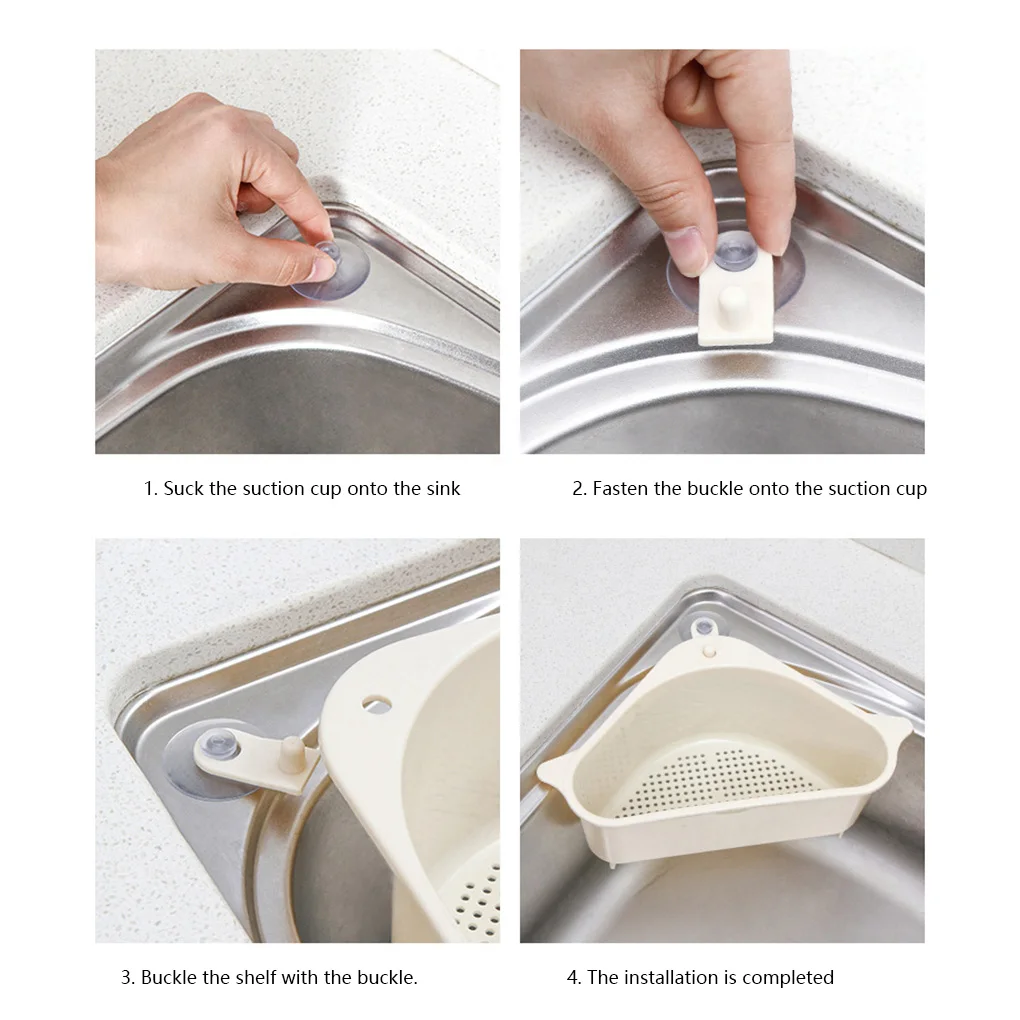 1. Suck the suction cup onto the sink

2. Fasten the buckle onto the suction cup

3. Buckle the shelf with the buckle.

4. The installation is completed