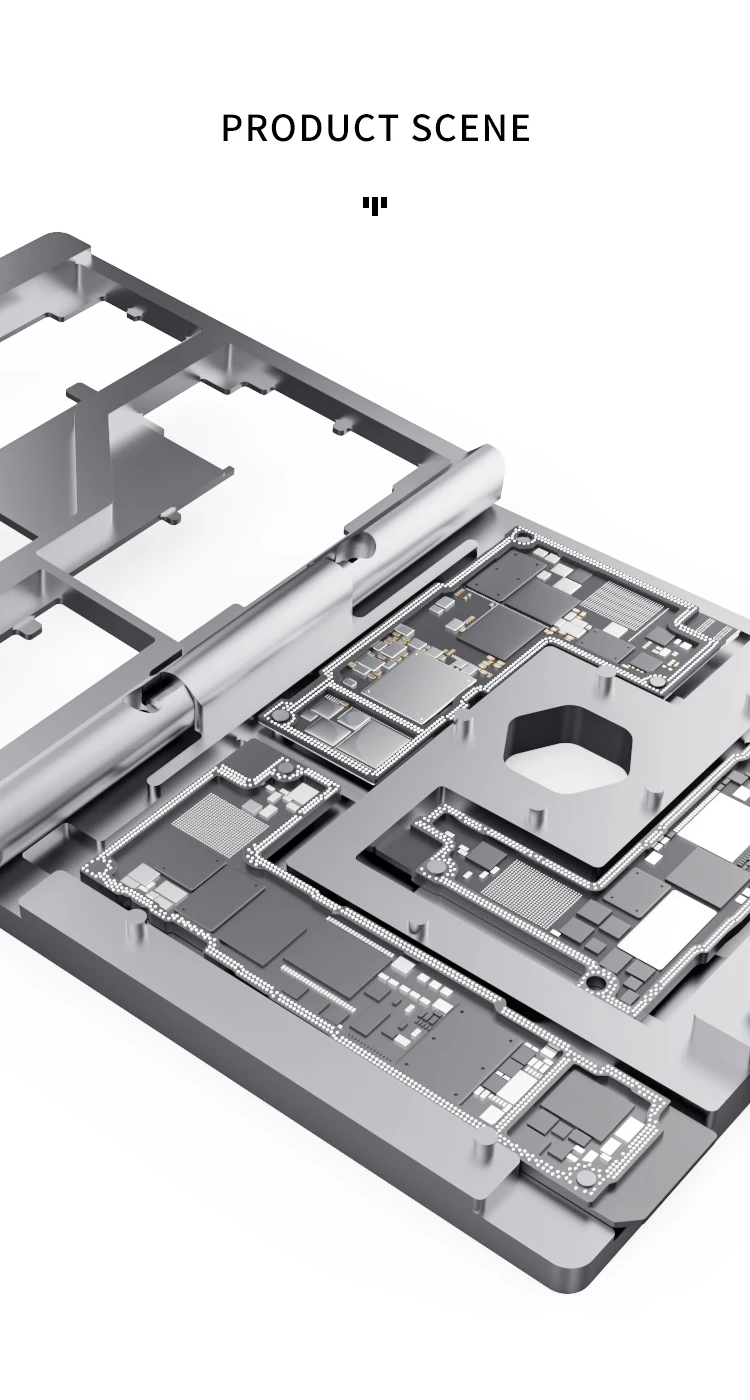 PRODUCT SCENE