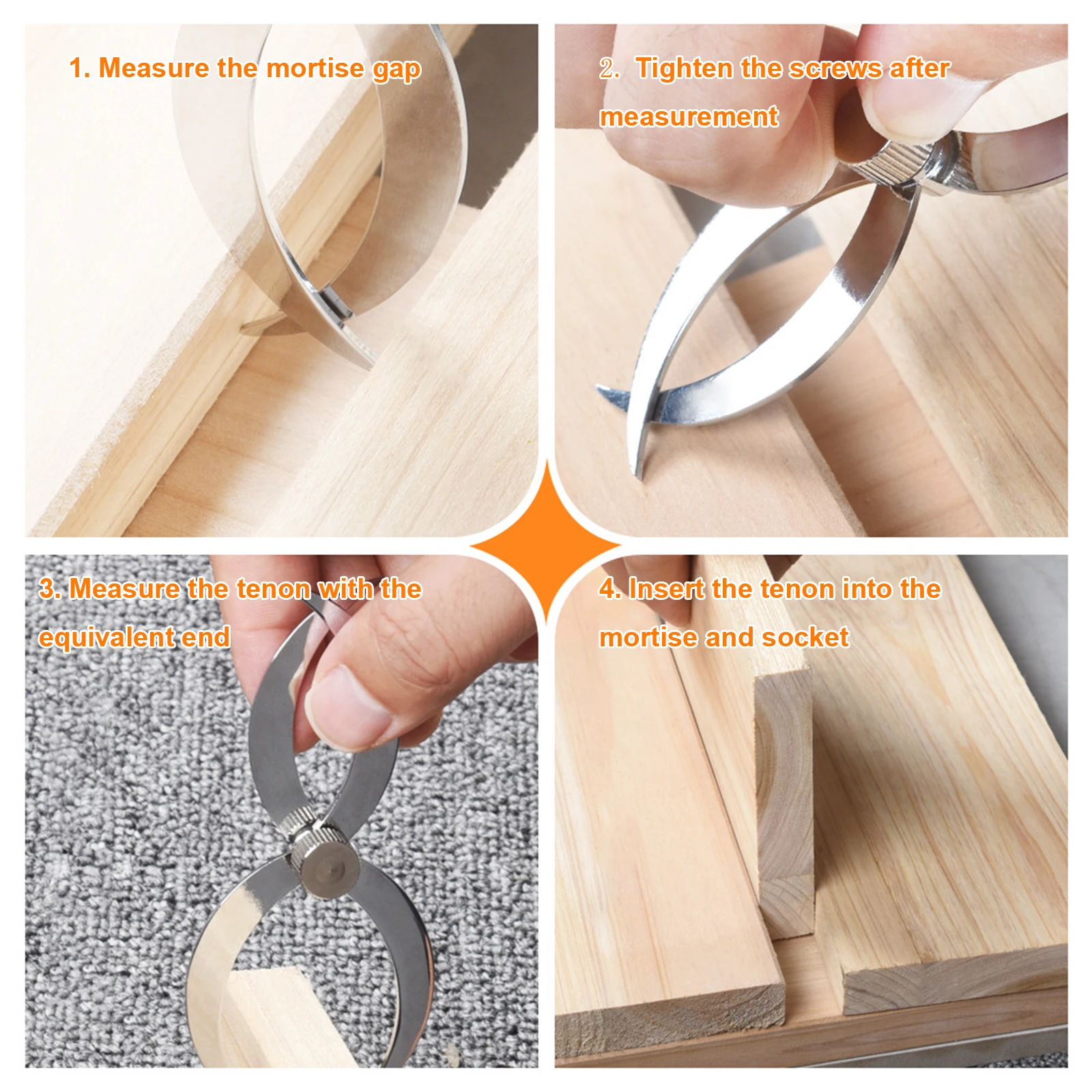 1. Measure the mortise gap

2. Tighten the screws after measurement

3. Measure the tenon with the equivalent end

4. Insert the tenon into the mortise and socket