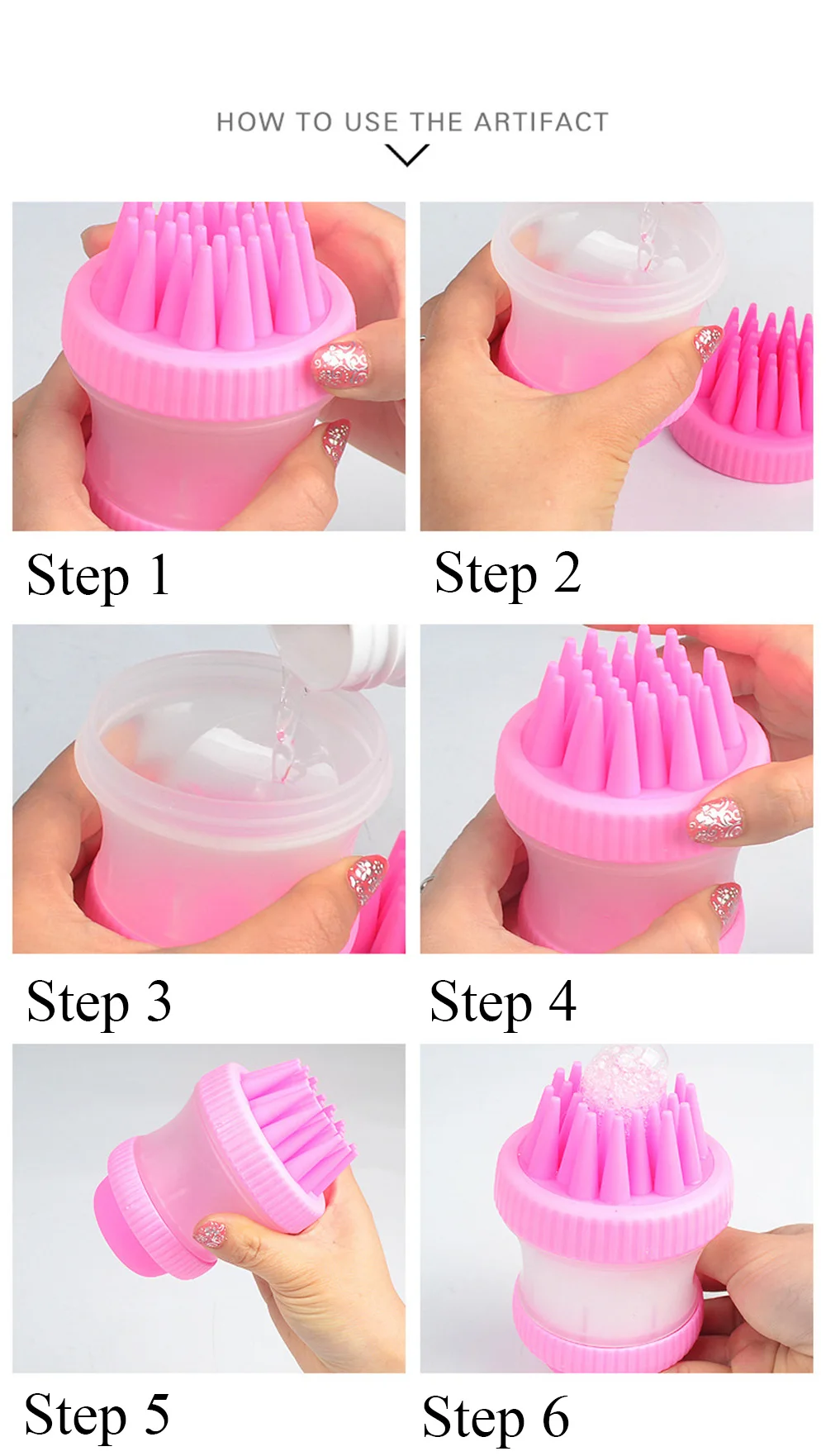 HOW TO USE THE ARTIFACT

Step 1

Step 2

Step 3

Step 4

Step 5

Step 6