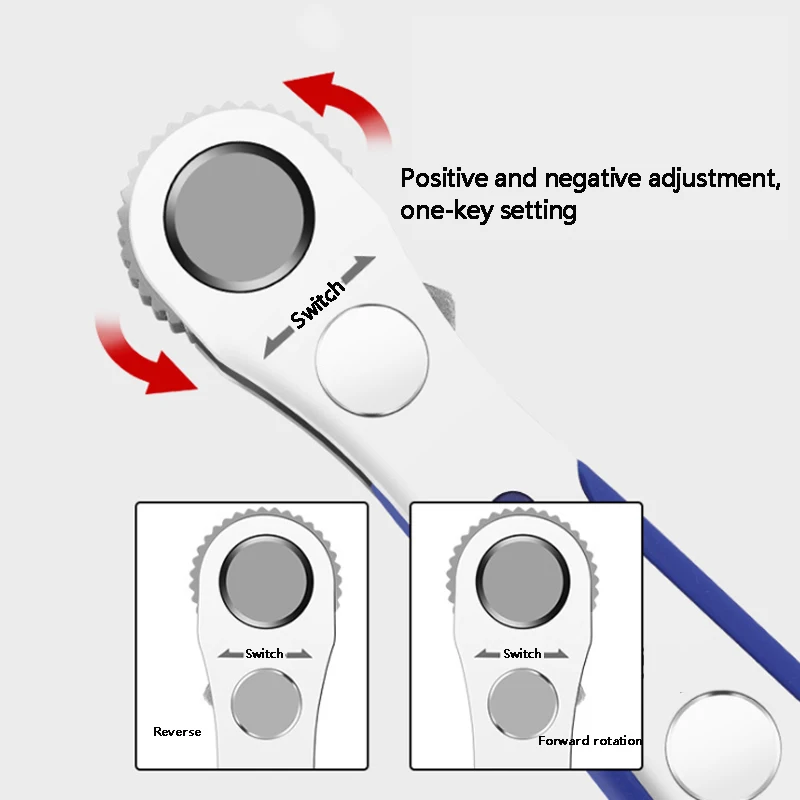 Positive and negative adjustment, one-key setting

Switch

Switch

Reverse

Switch

Forward rotation