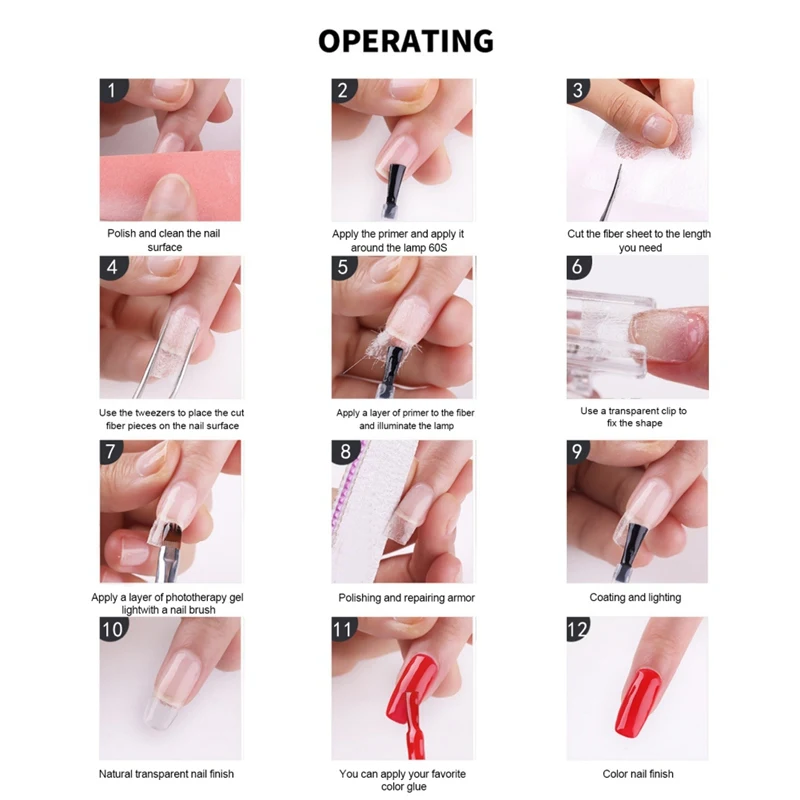 OPERATING

1
Polish and clean the nail surface

2
Apply the primer and apply it around the lamp 60S

3
Cut the fiber sheet to the length you need

4
Use the tweezers to place the cut fiber pieces on the nail surface

5
Apply a layer of primer to the fiber and illuminate the lamp

6
Use a transparent clip to fix the shape

7
Apply a layer of phototherapy gel lightwith a nail brush

8
Polishing and repairing armor

9
Coating and lighting

10
Natural transparent nail finish

11
You can apply your favorite color glue

12
Color nail finish