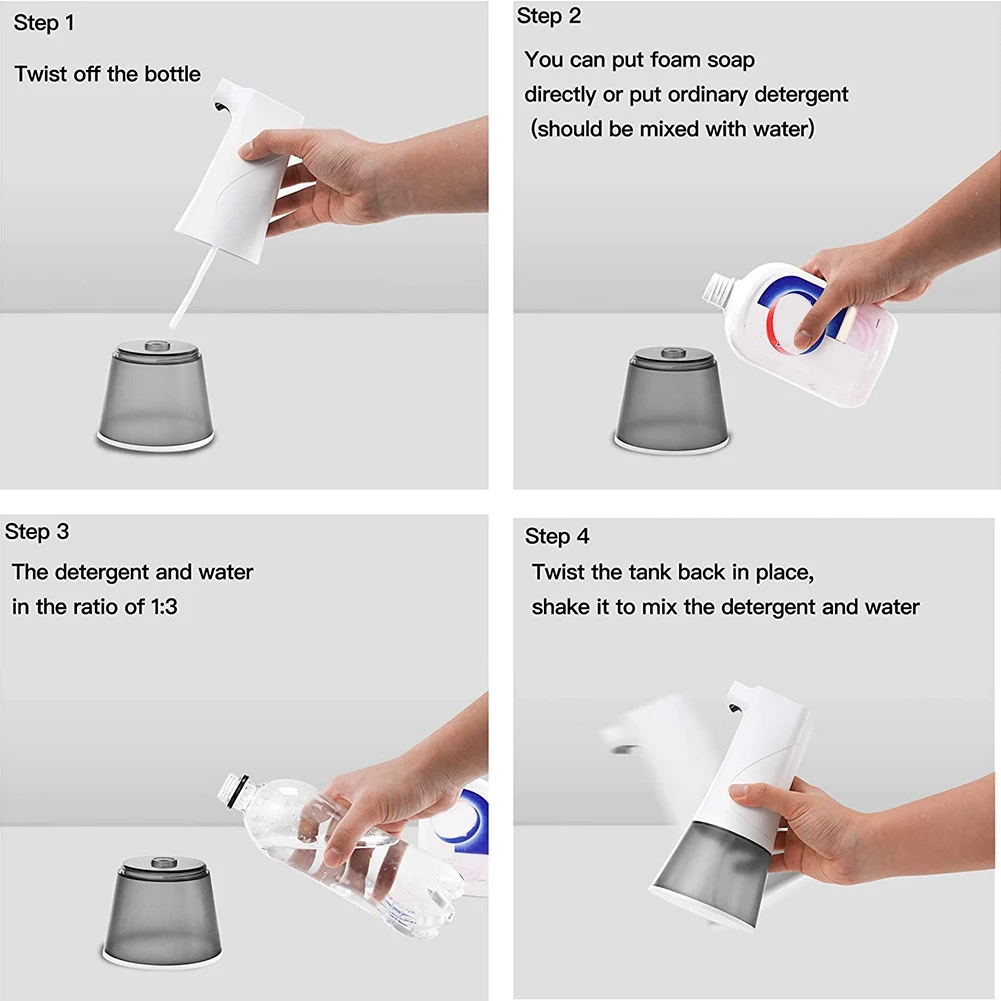 Step 1

Twist off the bottle

Step 2

You can put foam soap directly or put ordinary detergent (should be mixed with water)

Step 3

The detergent and water in the ratio of 1:3

Step 4

Twist the tank back in place, shake it to mix the detergent and water