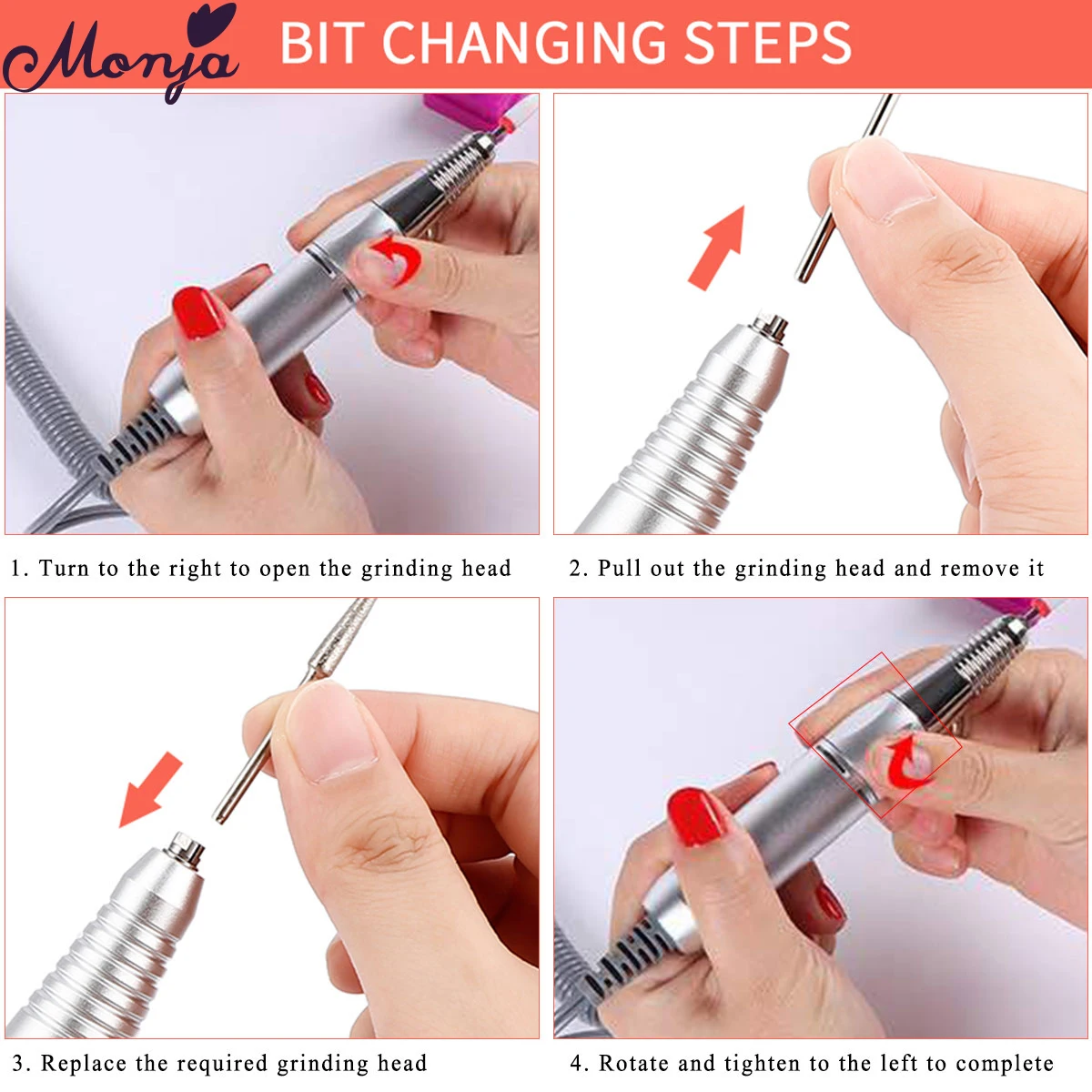 Monja

BIT CHANGING STEPS

1. Turn to the right to open the grinding head

2. Pull out the grinding head and remove it

3. Replace the required grinding head

4. Rotate and tighten to the left to complete