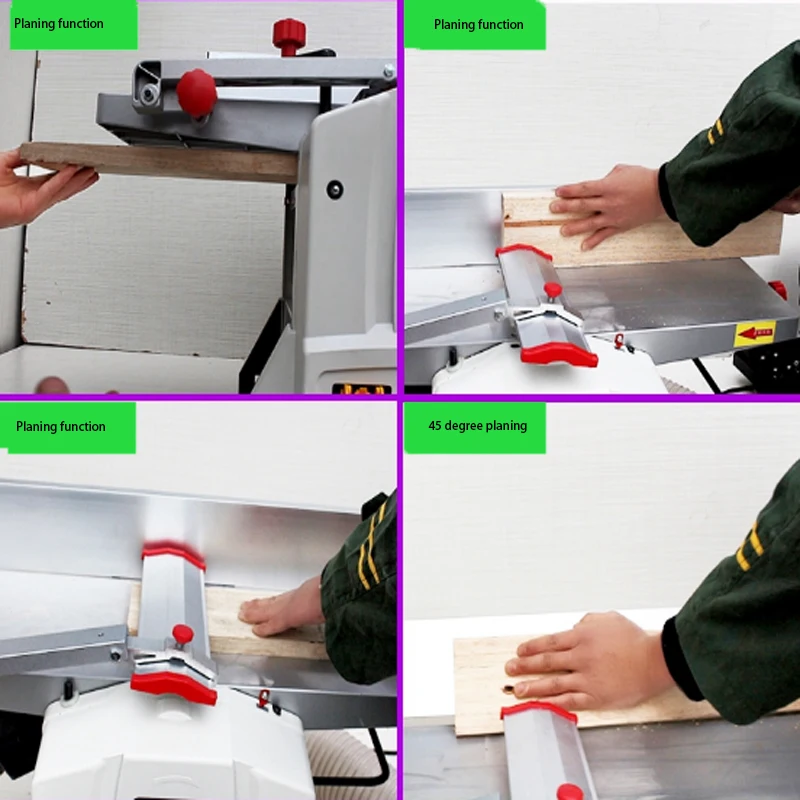 Planing function

Planing function

Planing function

45 degree planing