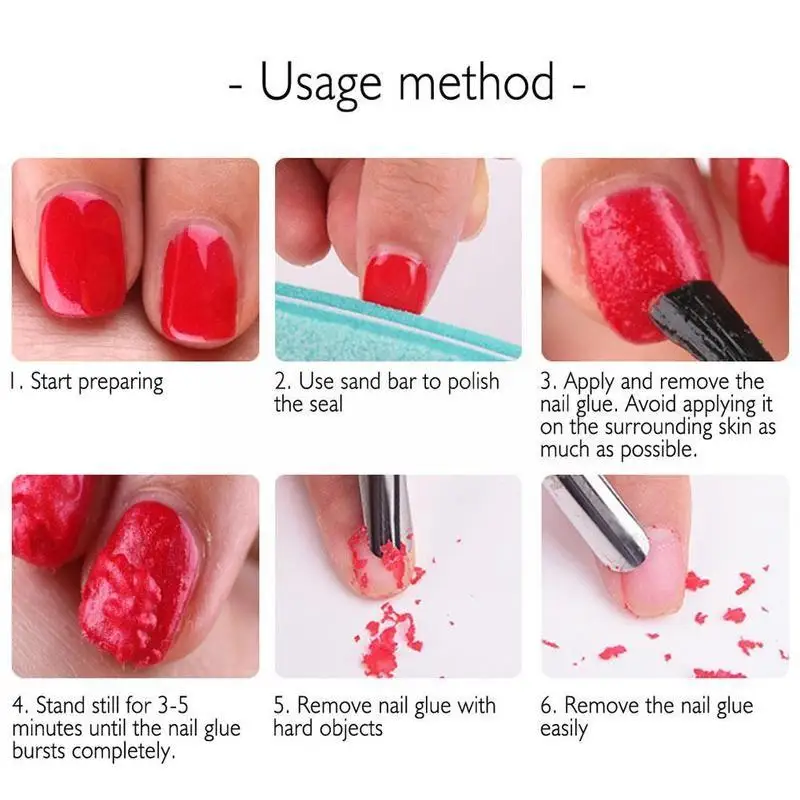 - Usage method -

1. Start preparing

2. Use sand bar to polish the seal

3. Apply and remove the nail glue. Avoid applying it on the surrounding skin as much as possible.

4. Stand still for 3-5 minutes until the nail glue bursts completely.

5. Remove nail glue with hard objects

6. Remove the nail glue easily