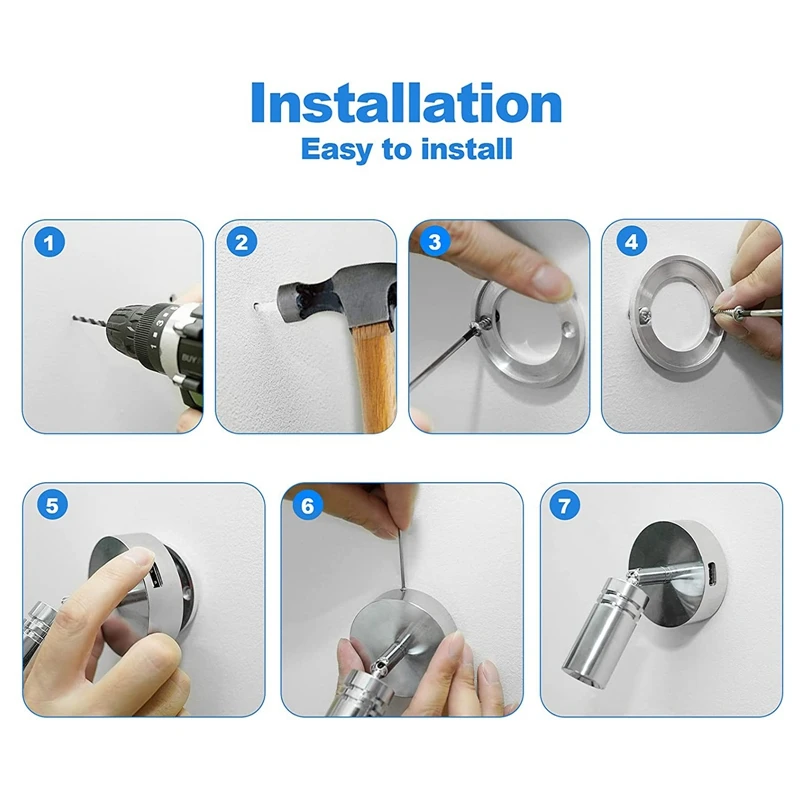 Installation
Easy to install

1

2

3

4

5

6

7