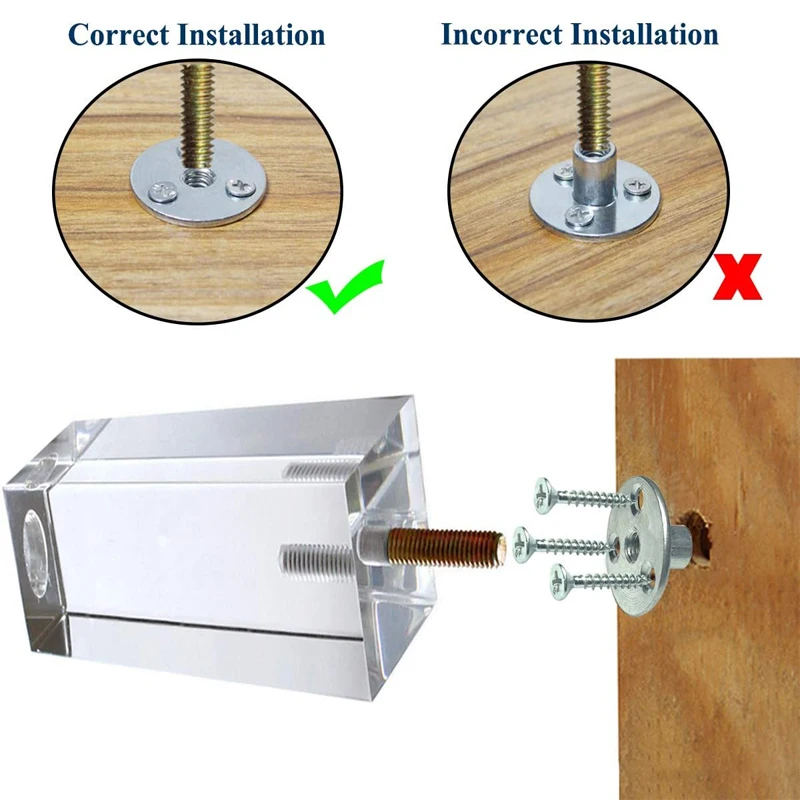 Correct Installation

Incorrect Installation