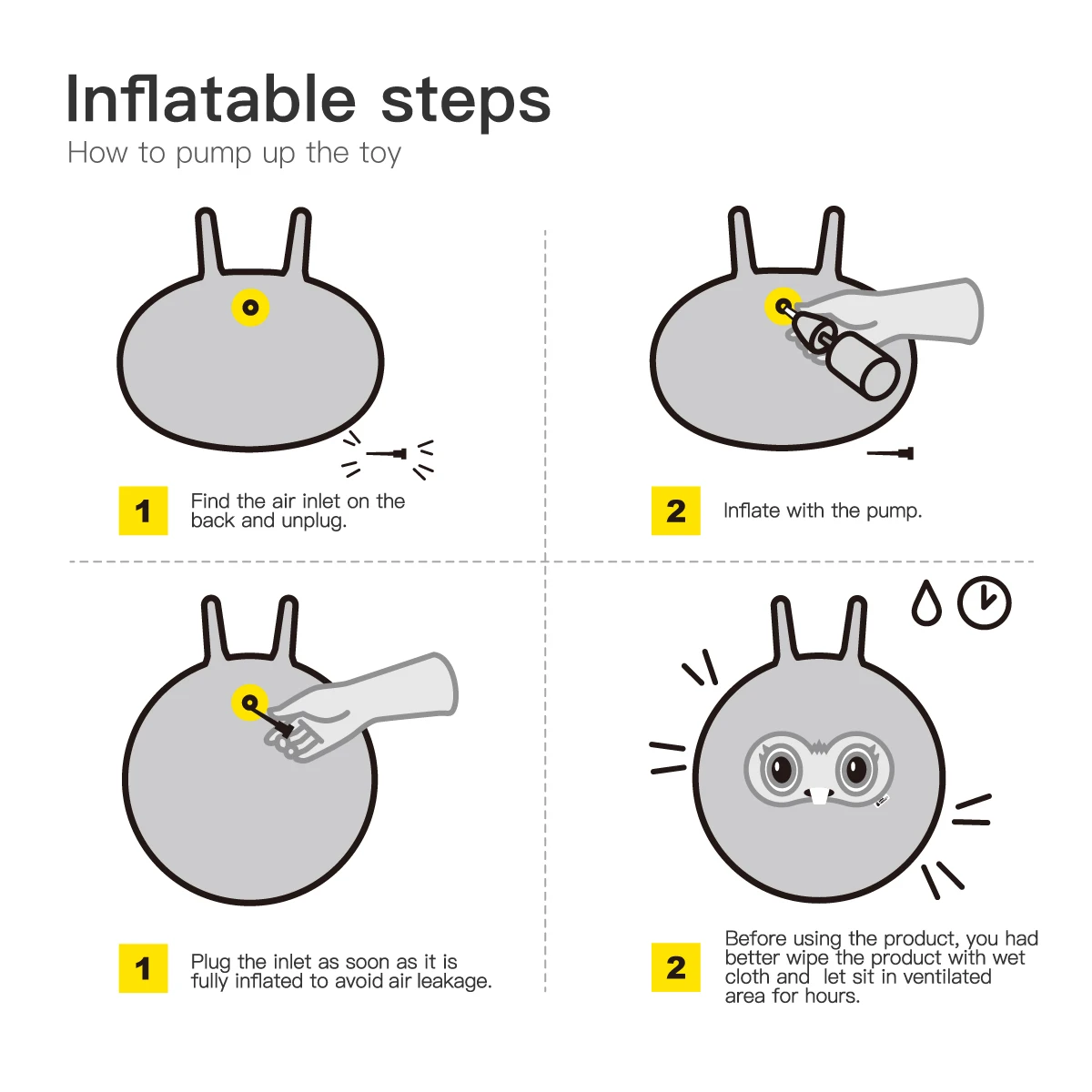 Inflatable steps
How to pump up the toy

1
Find the air inlet on the back and unplug.

2
Inflate with the pump.

1
Plug the inlet as soon as it is fully inflated to avoid air leakage.

2
Before using the product, you had better wipe the product with wet cloth and let sit in ventilated area for hours.