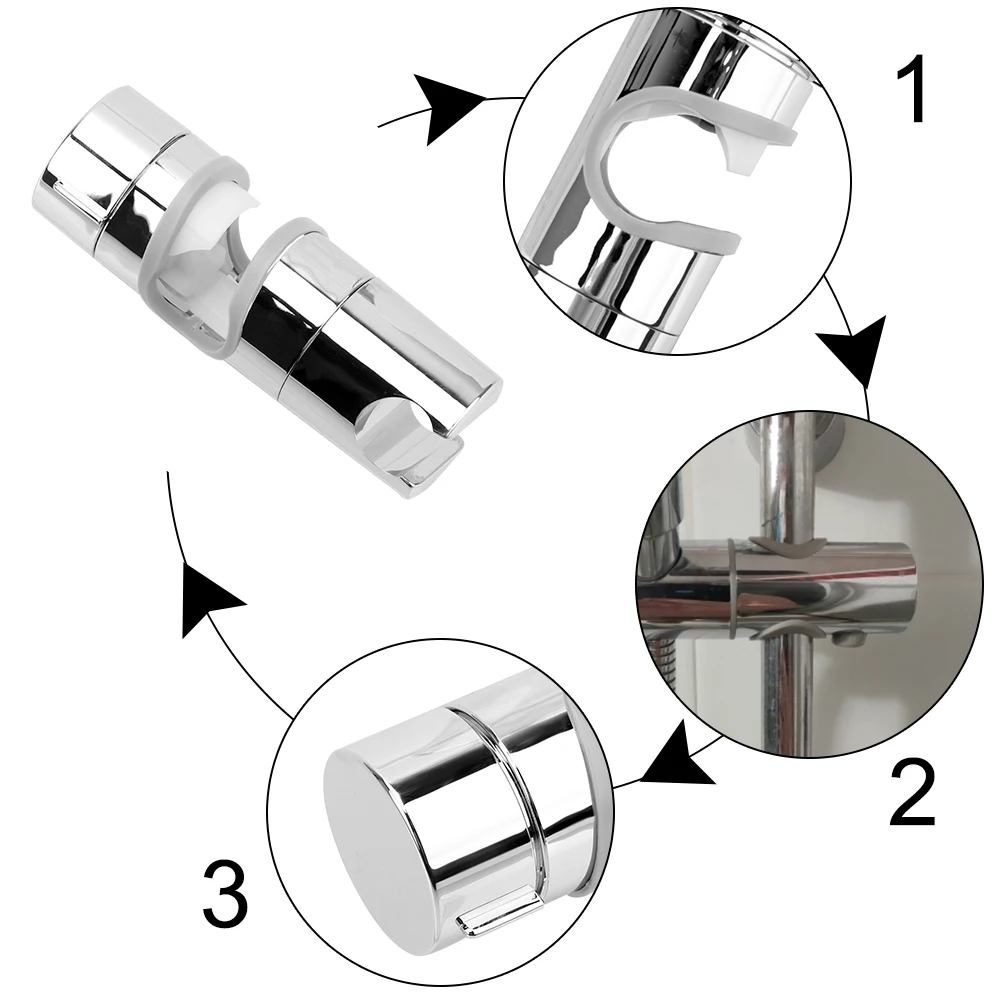 1

2

3