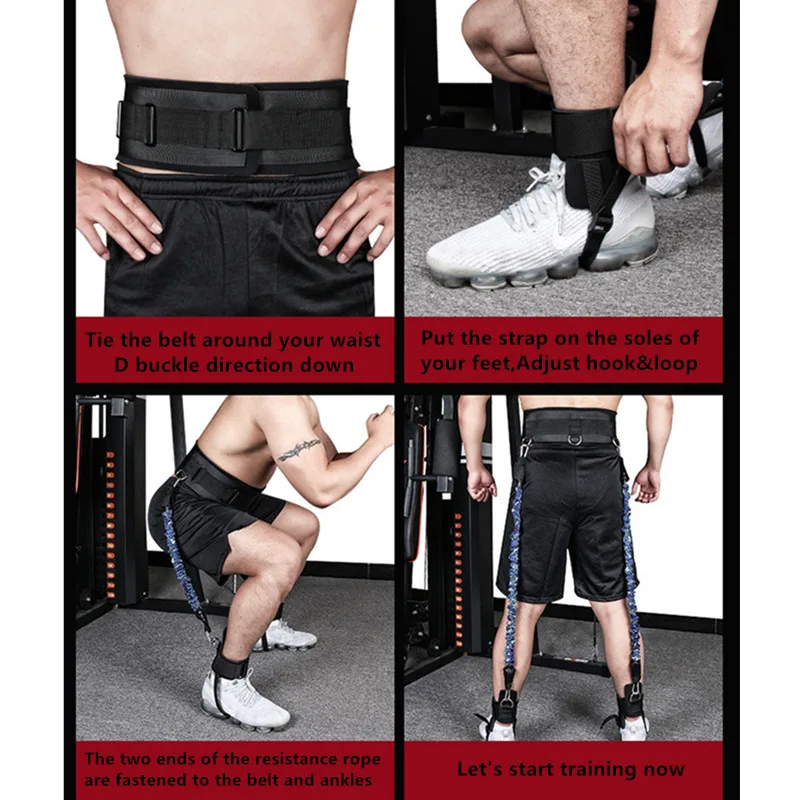 Tie the belt around your waist D buckle direction down

Put the strap on the soles of your feet,Adjust hook&loop

The two ends of the resistance rope are fastened to the belt and ankles

Let's start training now