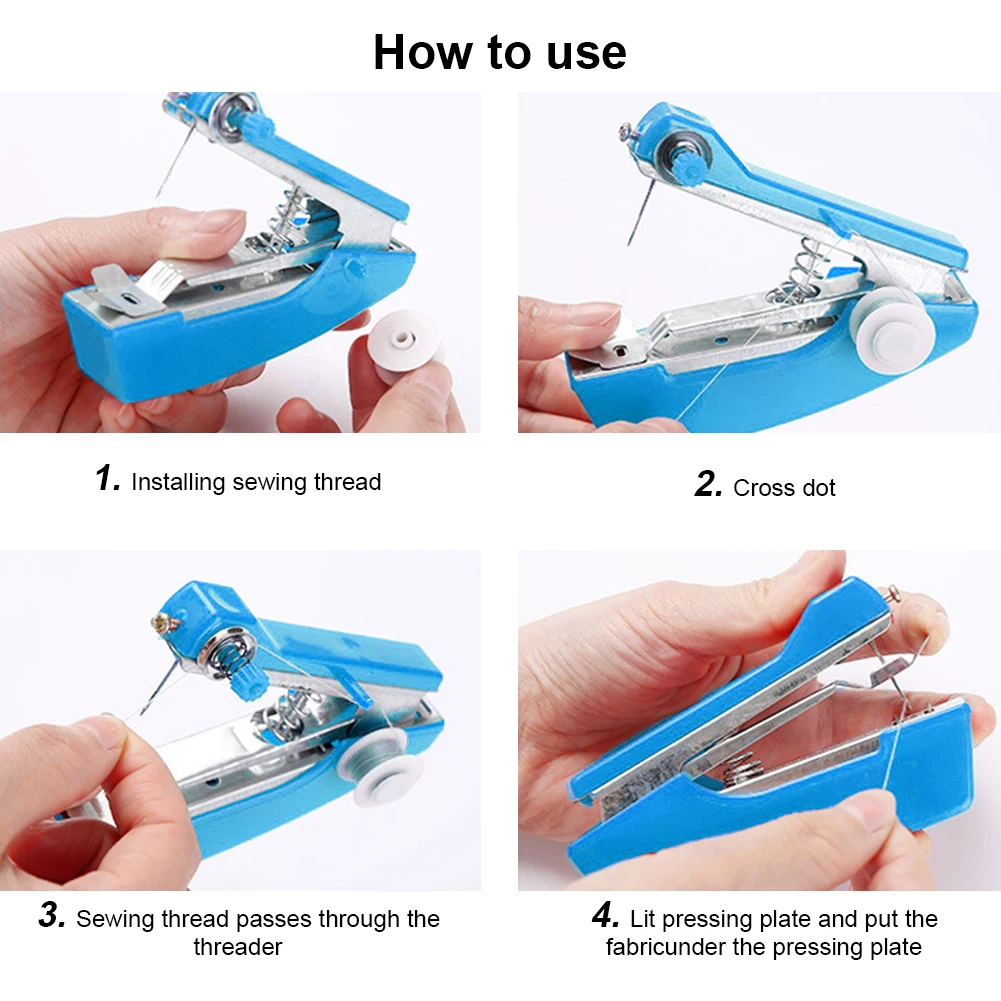 How to use

1. Installing sewing thread

2. Cross dot

3. Sewing thread passes through the threader

4. Lit pressing plate and put the fabricunder the pressing plate