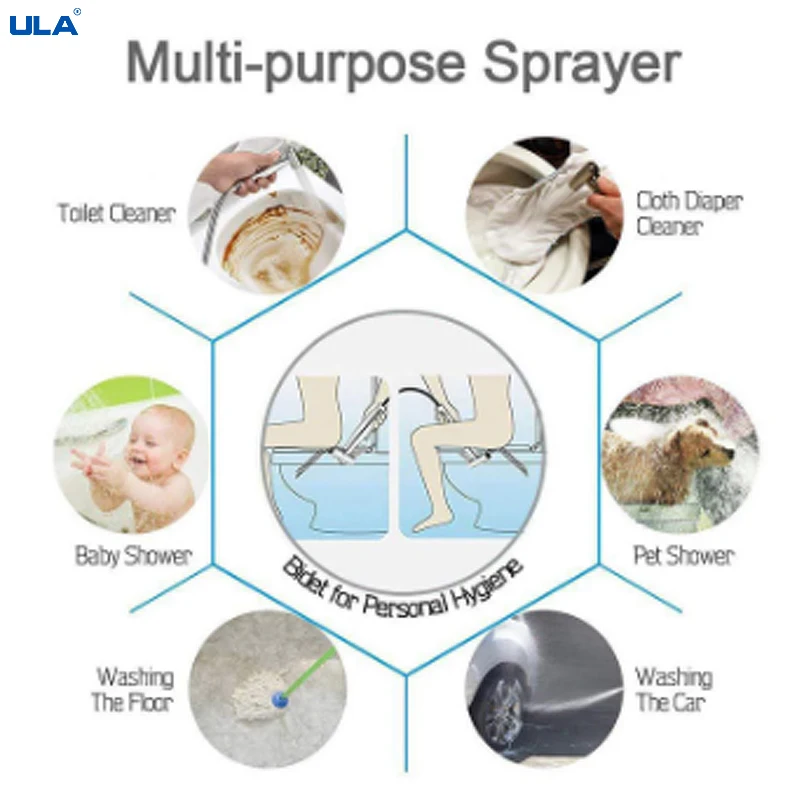 ULA®

Multi-purpose Sprayer

Toilet Cleaner

Cloth Diaper Cleaner

Baby Shower

Bidet for Personal Hygiene

Pet Shower

Washing The Floor

Washing The Car