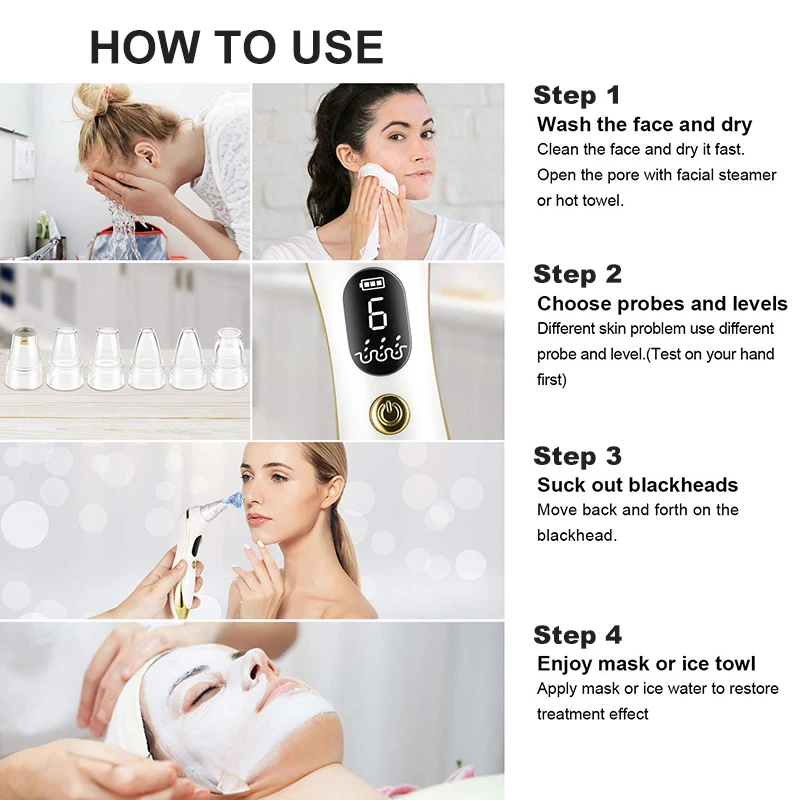 HOW TO USE

6

Step 1
Wash the face and dry
Clean the face and dry it fast. Open the pore with facial steamer or hot towel.

Step 2
Choose probes and levels
Different skin problem use different probe and level.(Test on your hand first)

Step 3
Suck out blackheads
Move back and forth on the blackhead.

Step 4
Enjoy mask or ice towl
Apply mask or ice water to restore treatment effect