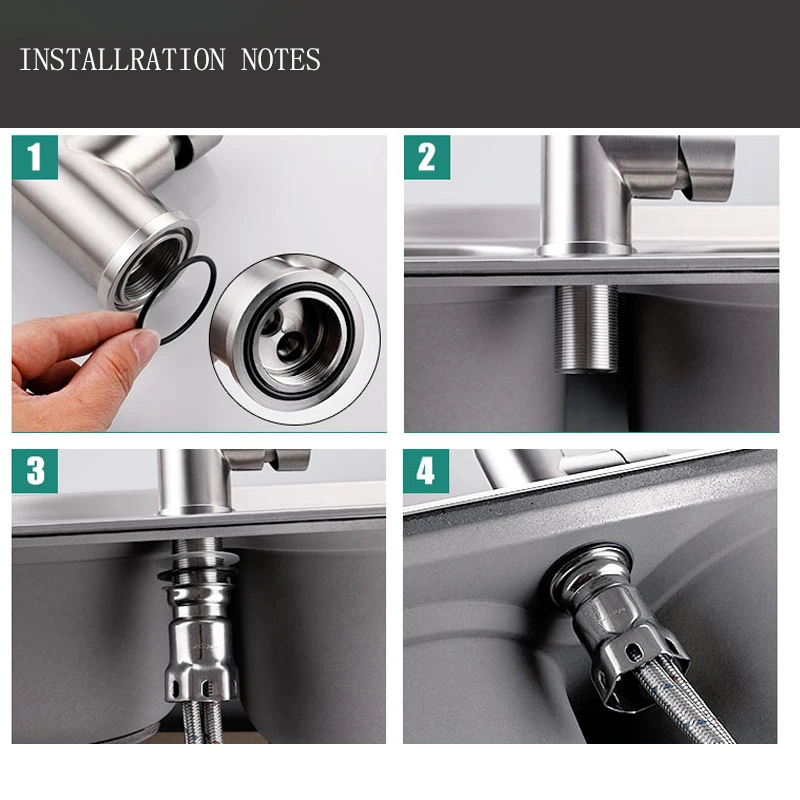 INSTALLRATION NOTES

1

2

3

4