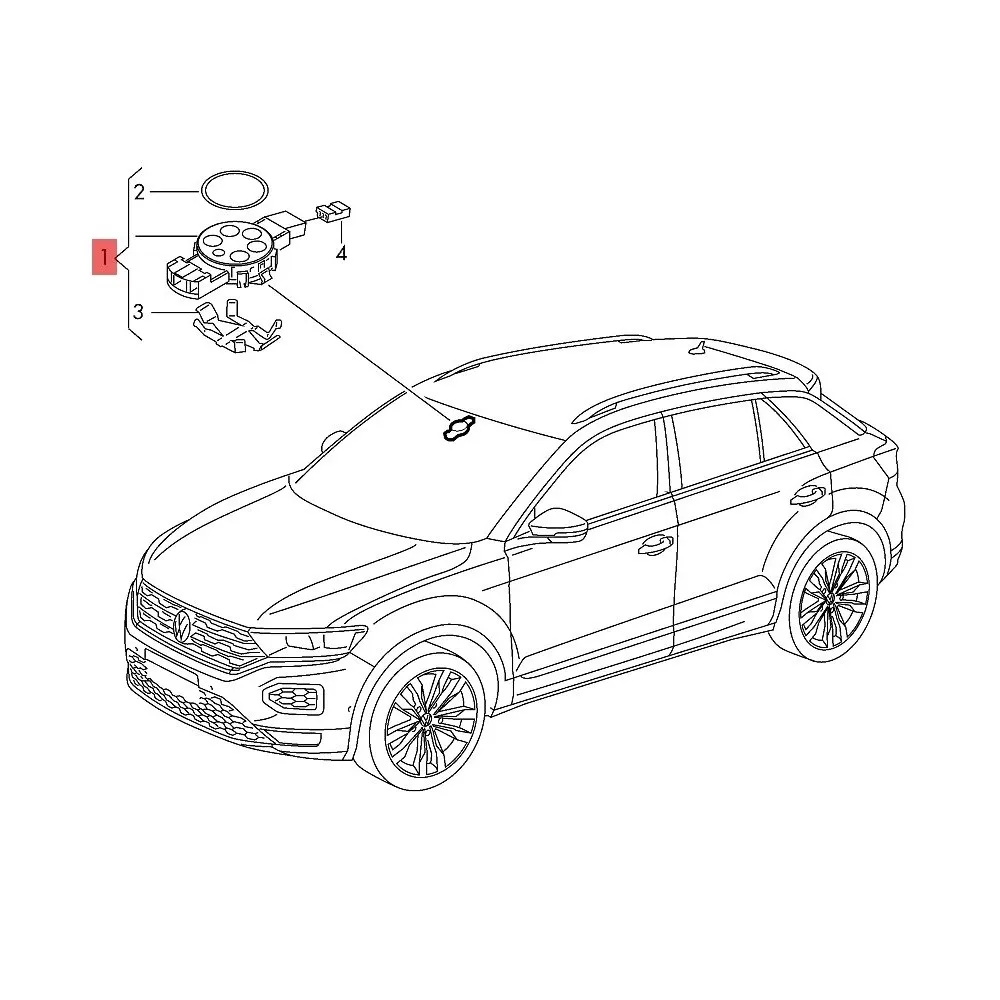 2
1
4
3