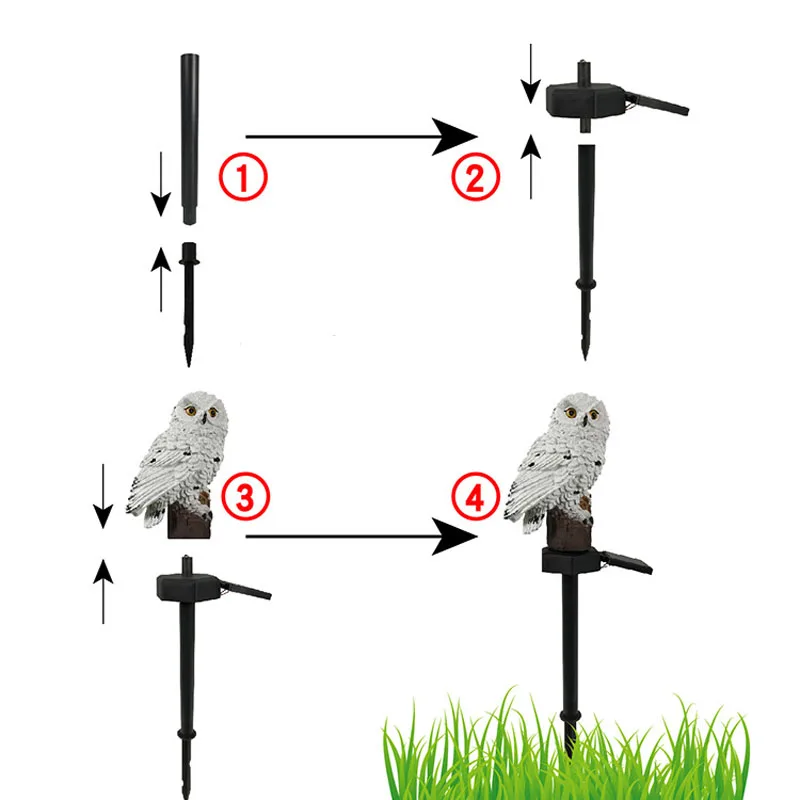 ①

②

③

④