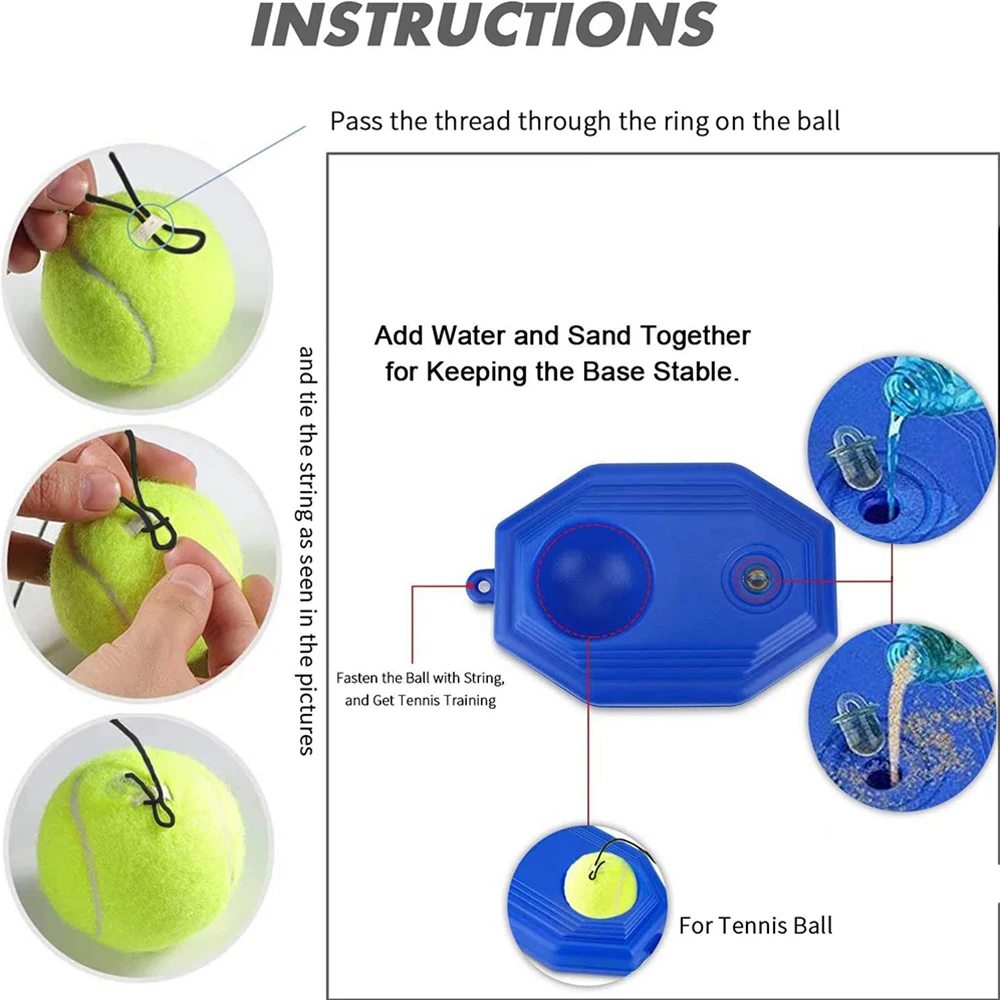 INSTRUCTIONS

Pass the thread through the ring on the ball

and tie the string as seen in the pictures

Add Water and Sand Together for Keeping the Base Stable.

Fasten the Ball with String, and Get Tennis Training

For Tennis Ball