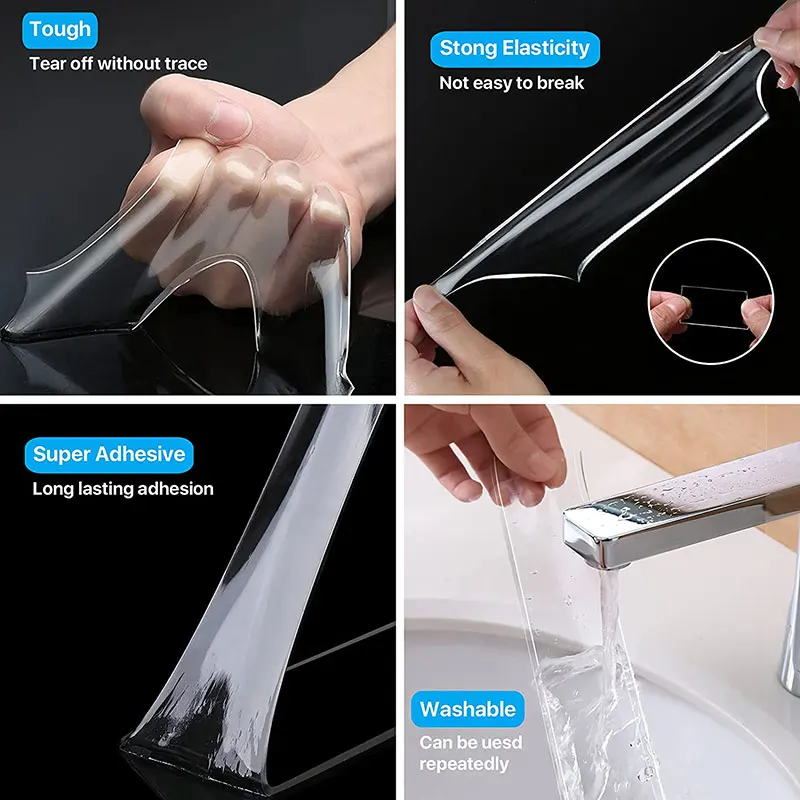 Tough
Tear off without trace

Stong Elasticity
Not easy to break

Super Adhesive
Long lasting adhesion

Washable
Can be uesd repeatedly