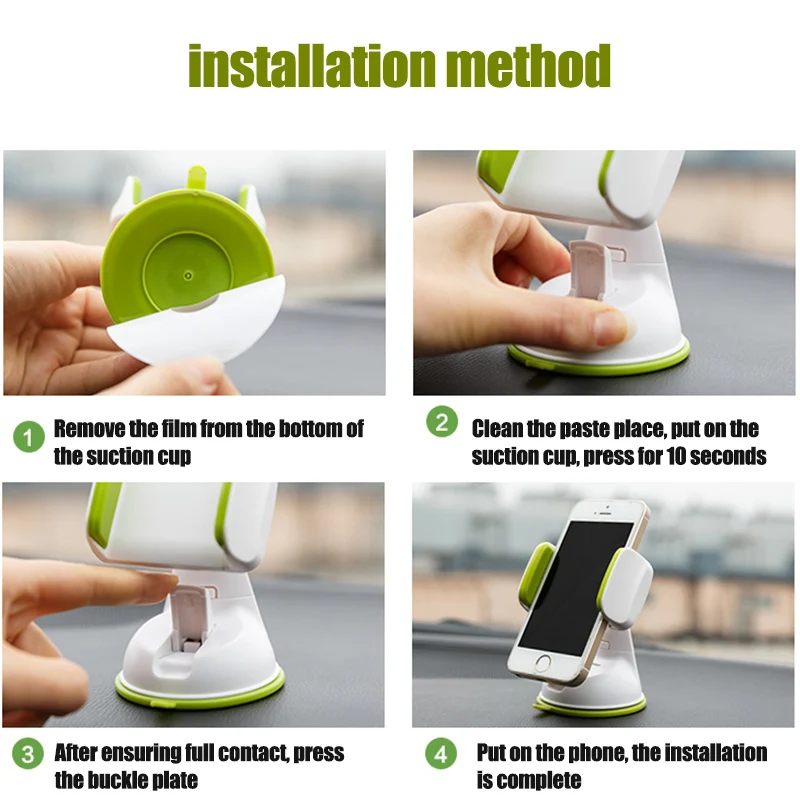 installation method

1 Remove the film from the bottom of the suction cup

2 Clean the paste place, put on the suction cup, press for 10 seconds

3 After ensuring full contact, press the buckle plate

4 Put on the phone, the installation is complete