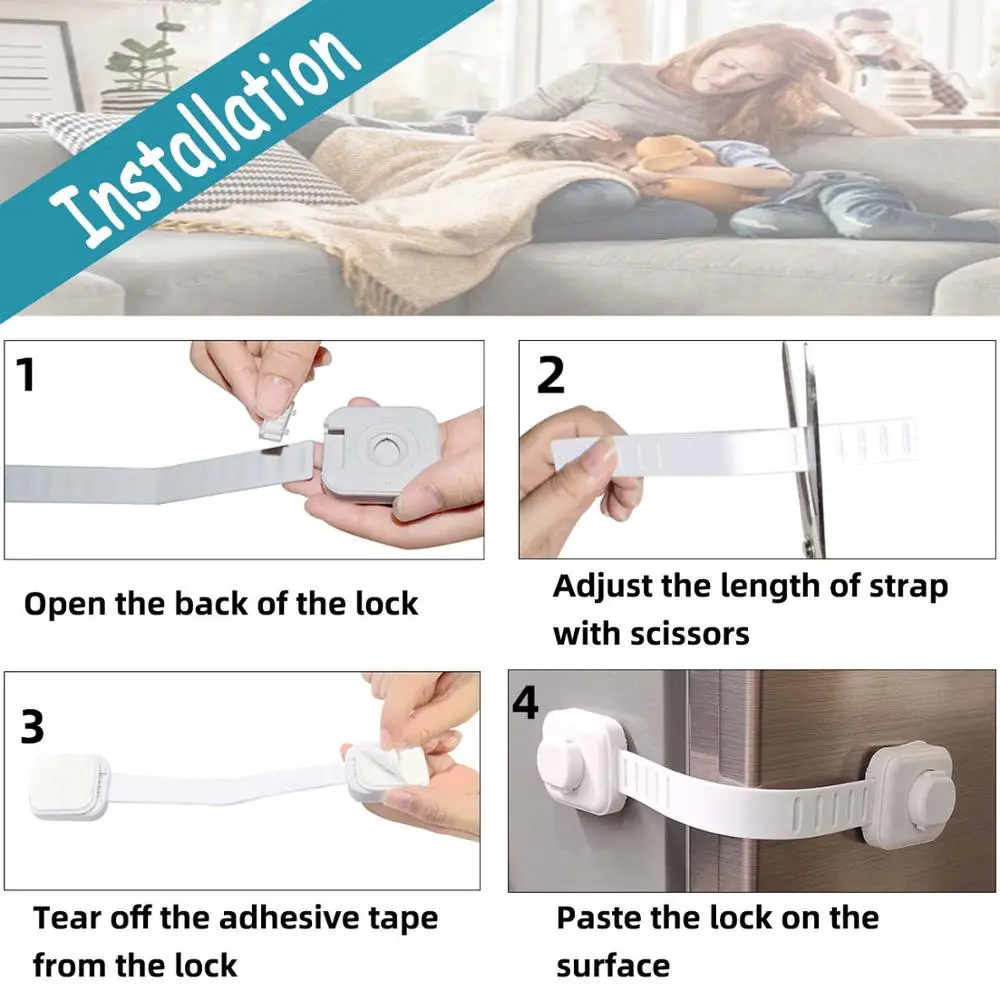 Installation

1

Open the back of the lock

2

Adjust the length of strap with scissors

3

Tear off the adhesive tape from the lock

4

Paste the lock on the surface