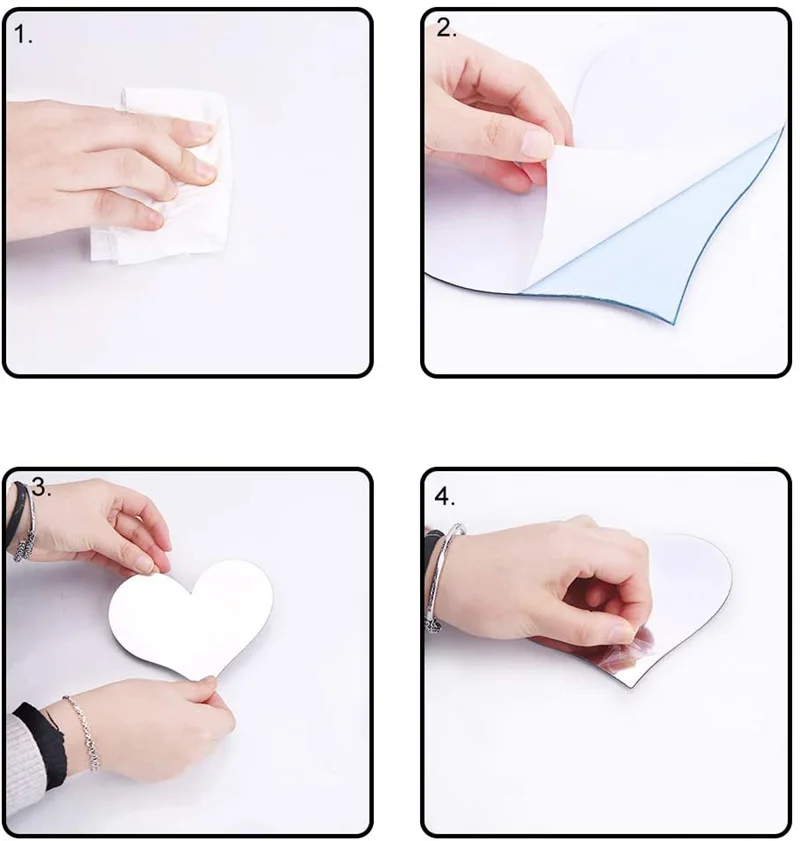 1.

2.

3.

4.