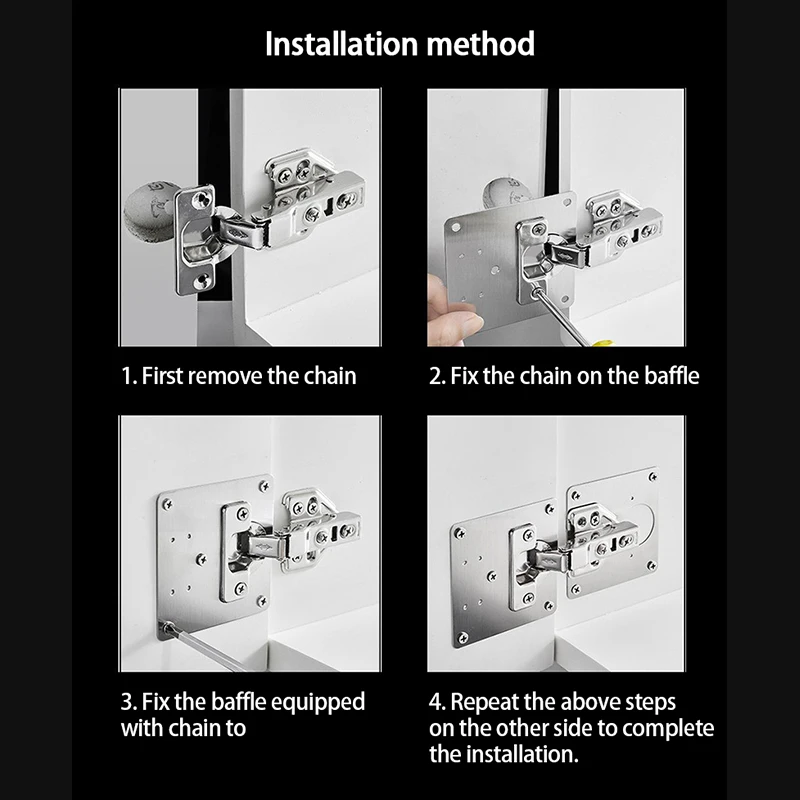 Installation method

1. First remove the chain

2. Fix the chain on the baffle

3. Fix the baffle equipped with chain to

4. Repeat the above steps on the other side to complete the installation.