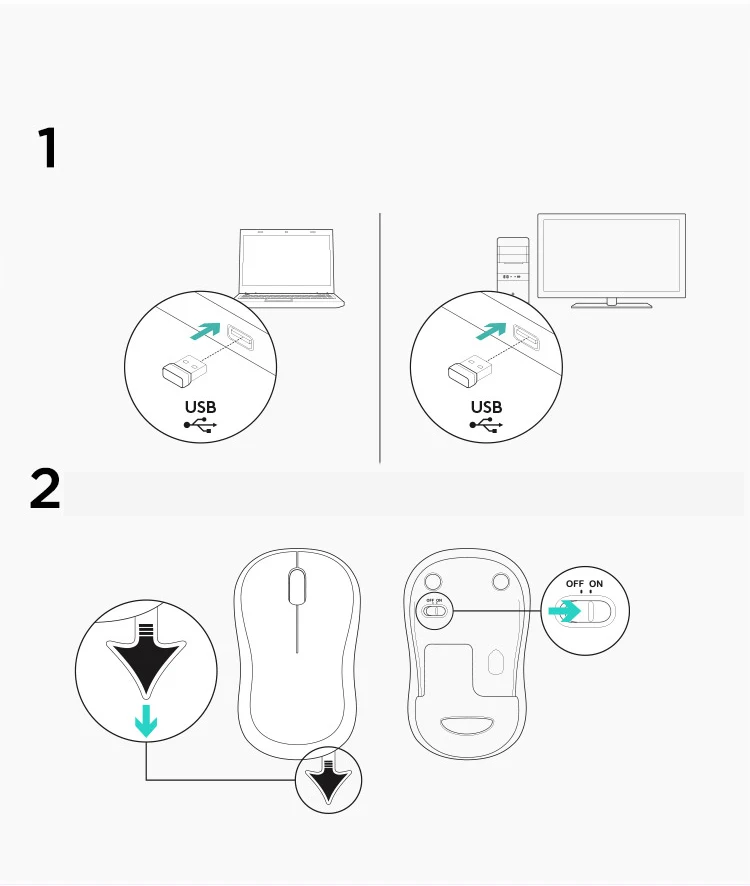 1

USB

USB

2

OFF ON

OFF ON