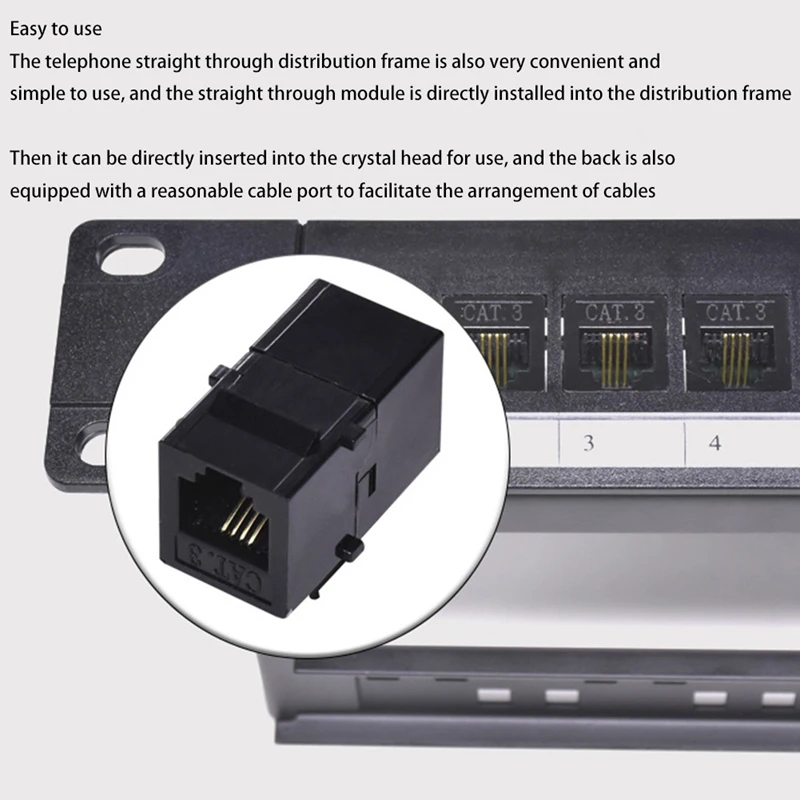 Easy to use
The telephone straight through distribution frame is also very convenient and simple to use, and the straight through module is directly installed into the distribution frame

Then it can be directly inserted into the crystal head for use, and the back is also equipped with a reasonable cable port to facilitate the arrangement of cables

CAT. 3
CAT. 3
CAT. 3
3
4
CAT. 3