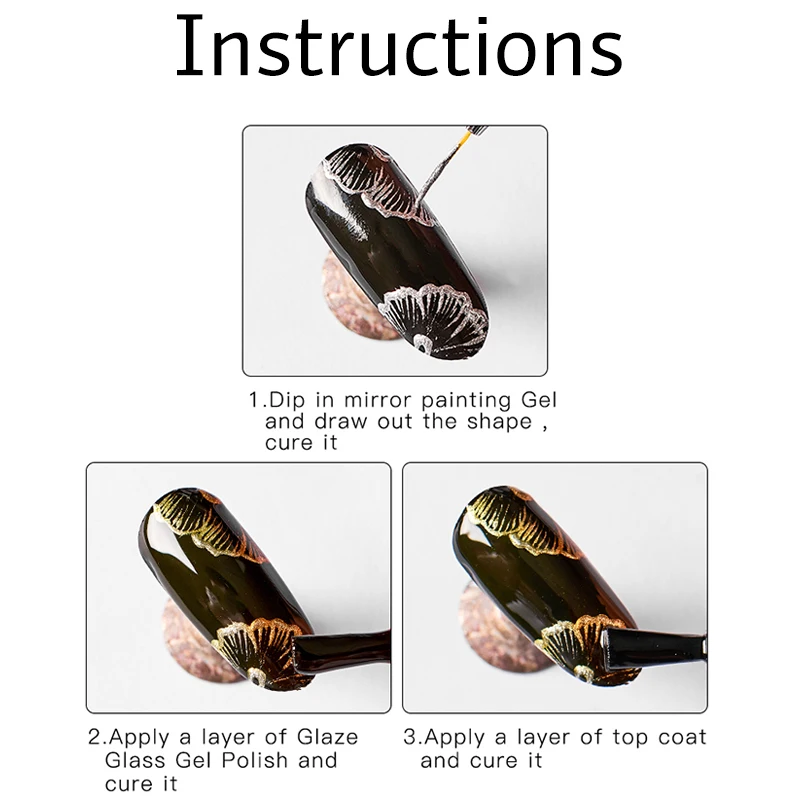 Instructions

1.Dip in mirror painting Gel and draw out the shape , cure it

2.Apply a layer of Glaze Glass Gel Polish and cure it

3.Apply a layer of top coat and cure it