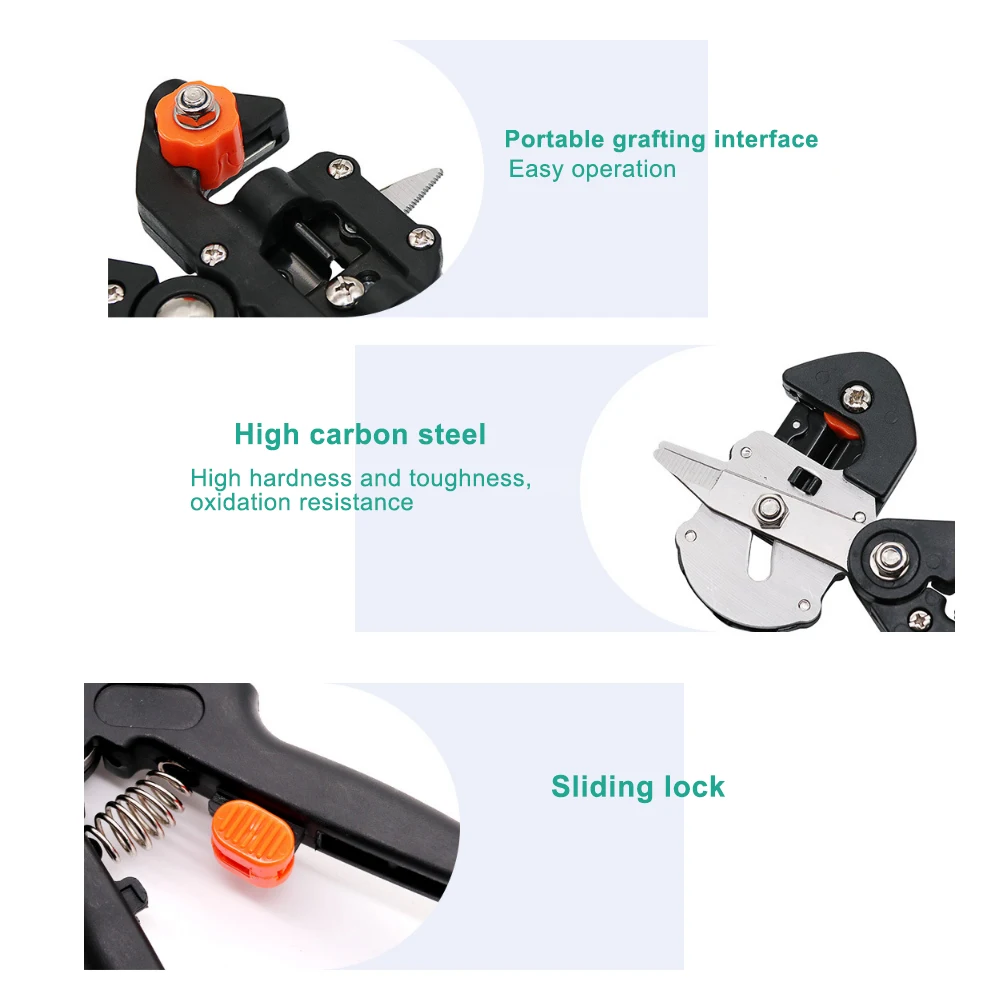 Portable grafting interface
Easy operation

High carbon steel
High hardness and toughness, oxidation resistance

Sliding lock