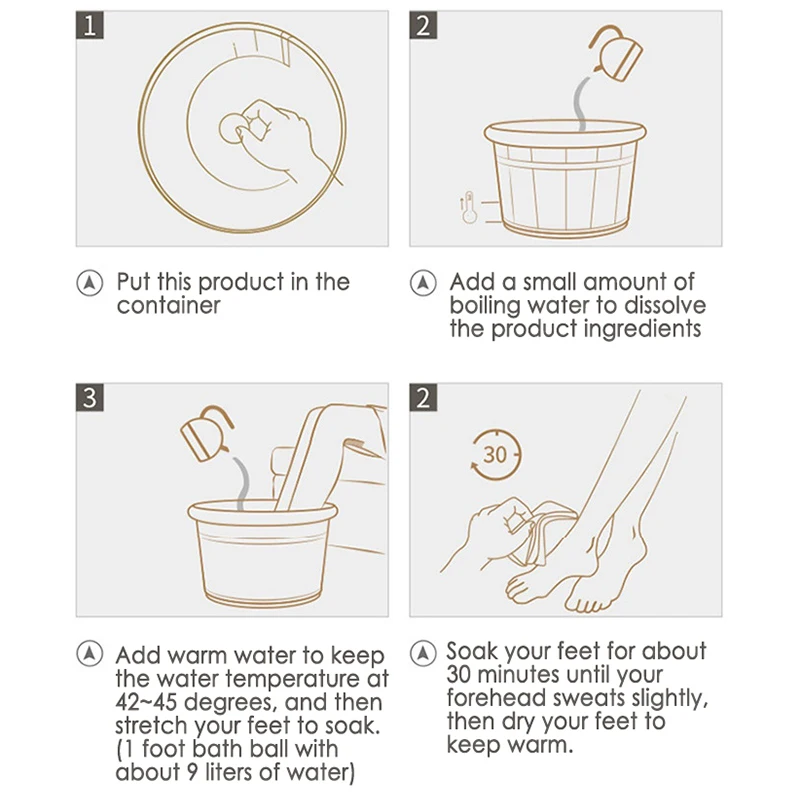 1

Put this product in the container

2

Add a small amount of boiling water to dissolve the product ingredients

3

Add warm water to keep the water temperature at 42~45 degrees, and then stretch your feet to soak. (1 foot bath ball with about 9 liters of water)

2

30

Soak your feet for about 30 minutes until your forehead sweats slightly, then dry your feet to keep warm.