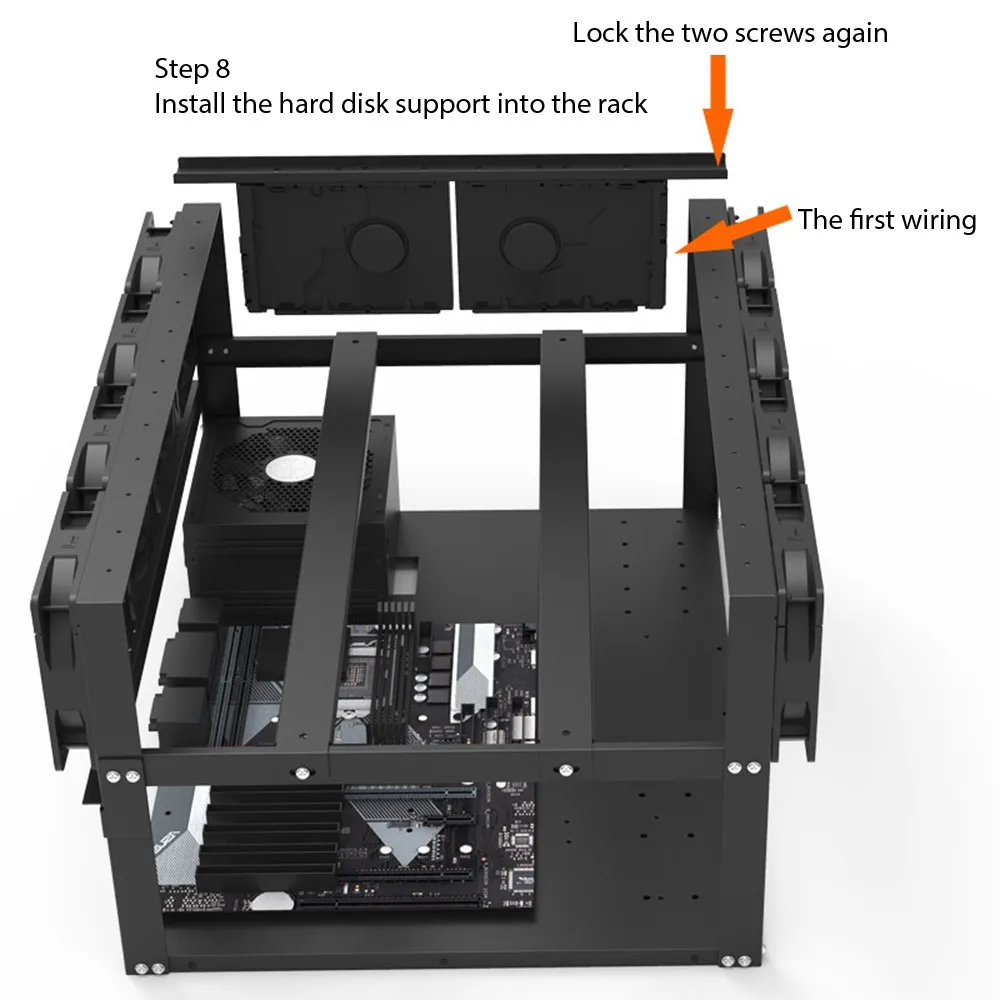 Lock the two screws again

Step 8
Install the hard disk support into the rack

The first wiring