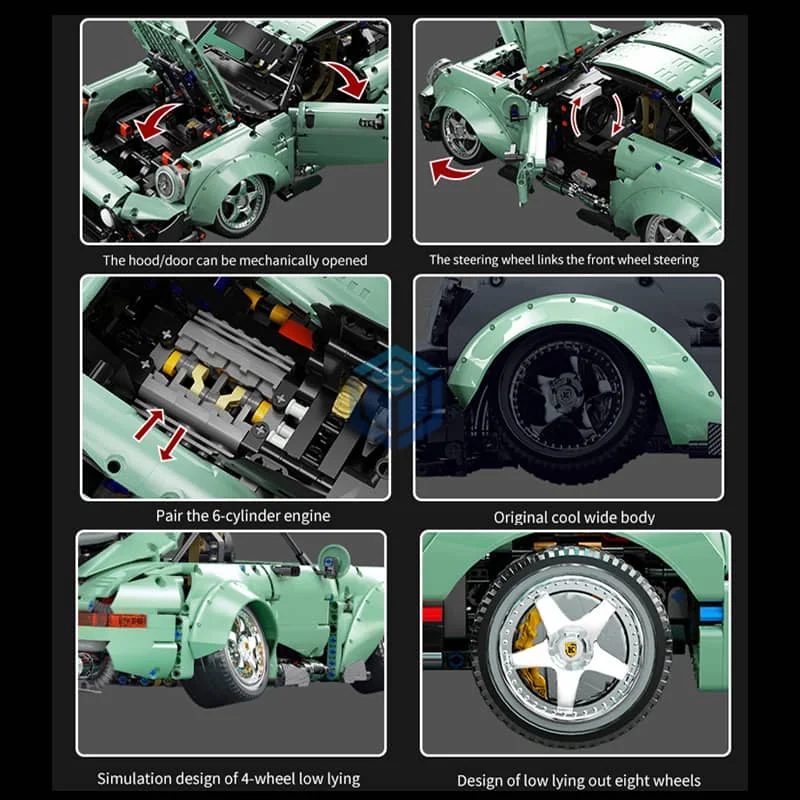 The hood/door can be mechanically opened

The steering wheel links the front wheel steering

Pair the 6-cylinder engine

Original cool wide body

Simulation design of 4-wheel low lying

Design of low lying out eight wheels